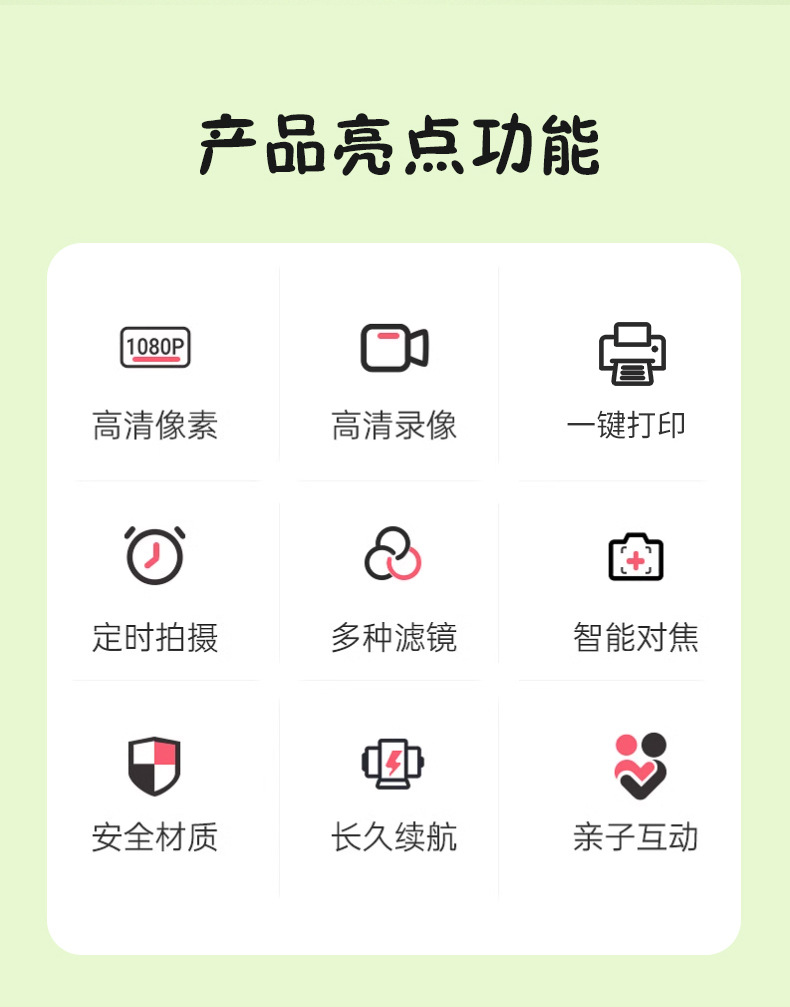 产品亮点功能

1080P
高清像素

高清录像

一键打印

定时拍摄

多种滤镜

智能对焦

安全材质

长久续航

亲子互动