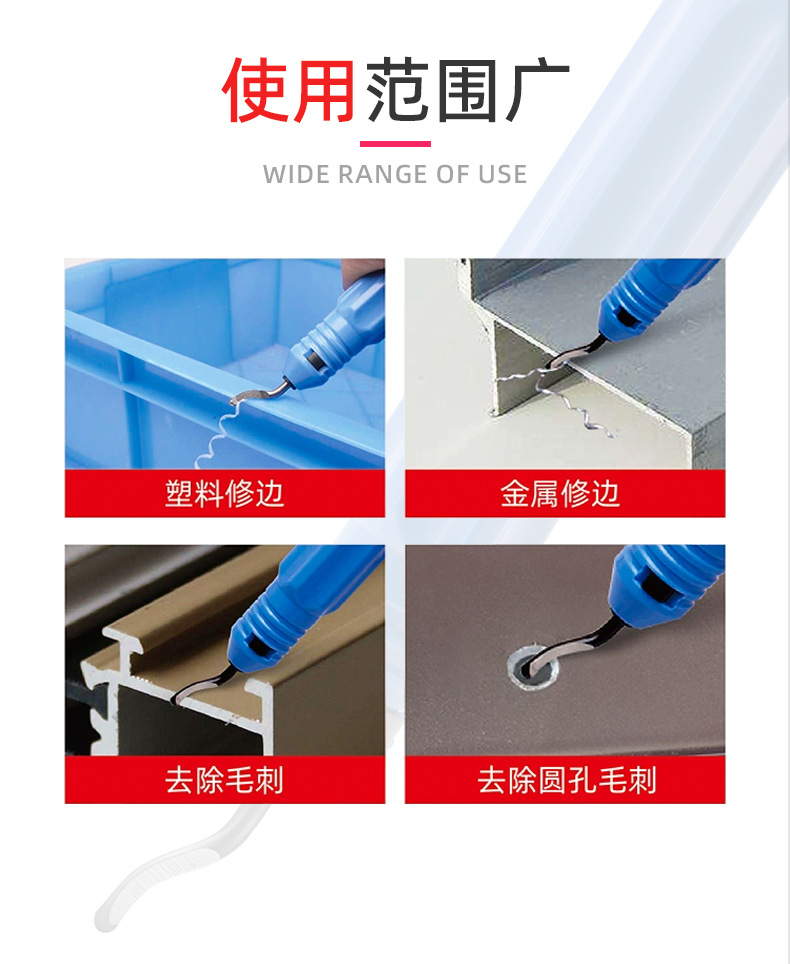 使用范围广

WIDE RANGE OF USE

塑料修边

金属修边

去除毛刺

去除圆孔毛刺