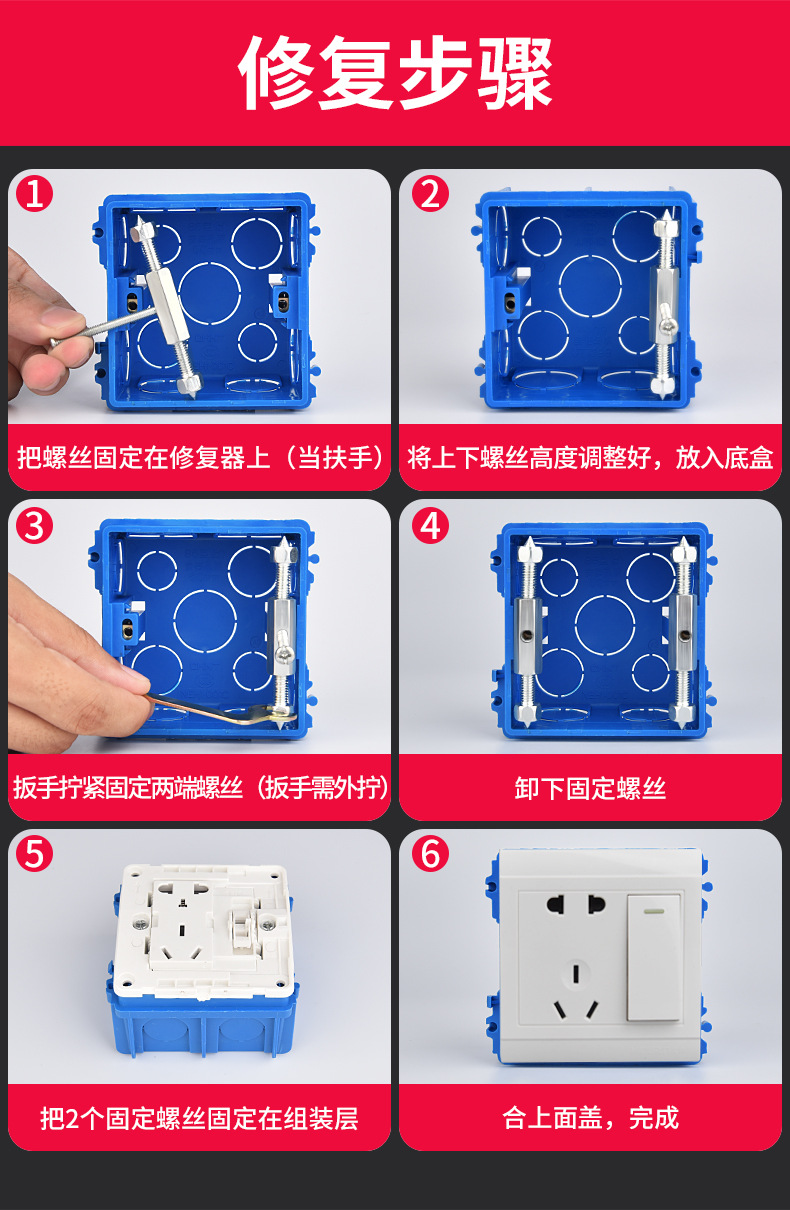 修复步骤

1
把螺丝固定在修复器上（当扶手）

2
将上下螺丝高度调整好，放入底盒

3
扳手拧紧固定两端螺丝（扳手需外拧）

4
卸下固定螺丝

5
把2个固定螺丝固定在组装层

6
合上面盖，完成