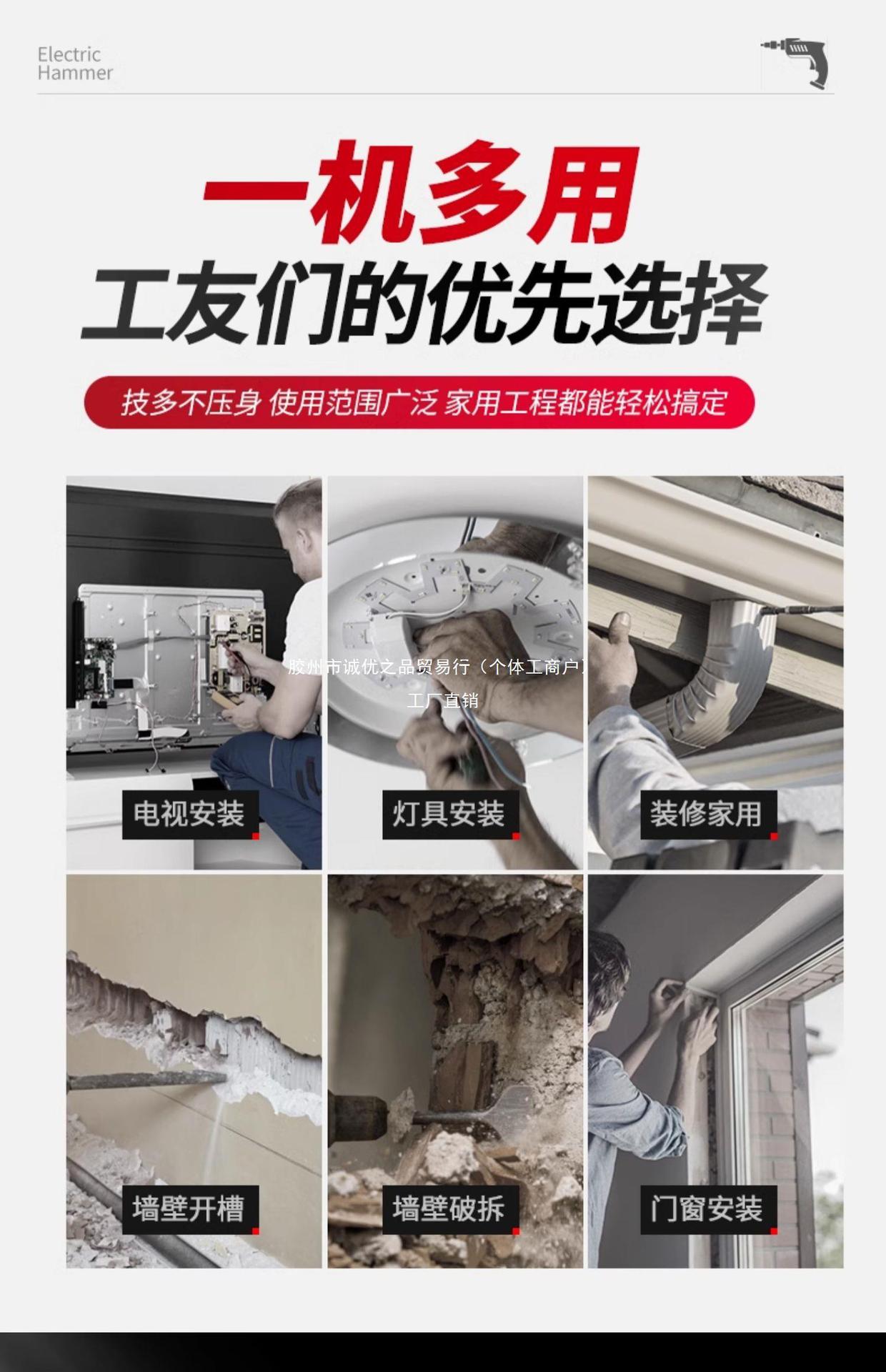 Electric
Hammer

一机多用
工友们的优先选择

技多不压身 使用范围广泛 家用工程都能轻松搞定

胶州市诚优之品贸易行（个体工商户）
工厂直销

电视安装

灯具安装

装修家用

墙壁开槽

墙壁破拆

门窗安装