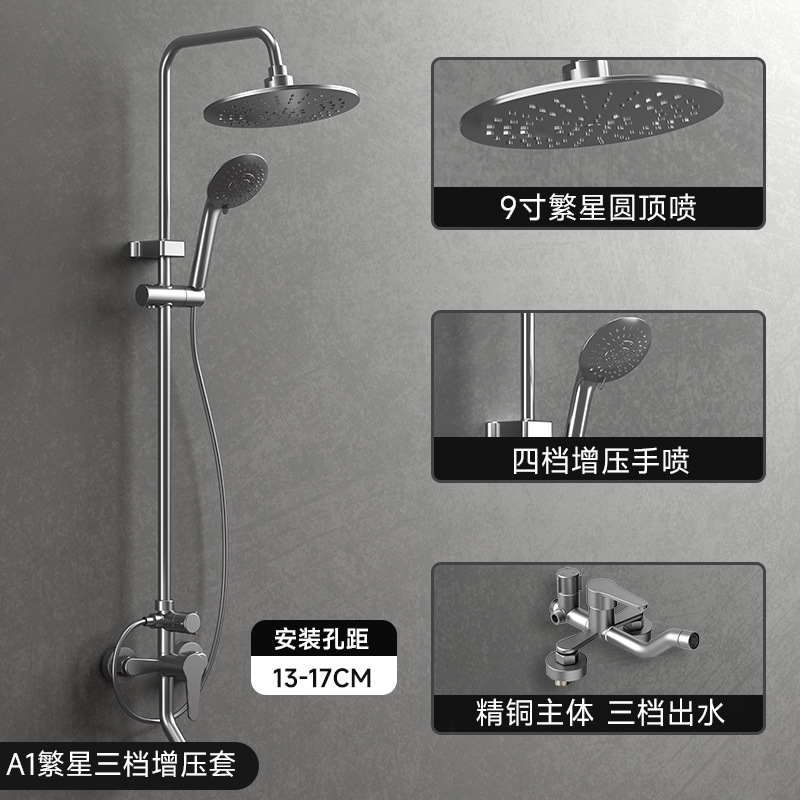 9寸繁星圆顶喷

四档增压手喷

安装孔距
13-17CM

精铜主体 三档出水

A1繁星三档增压套