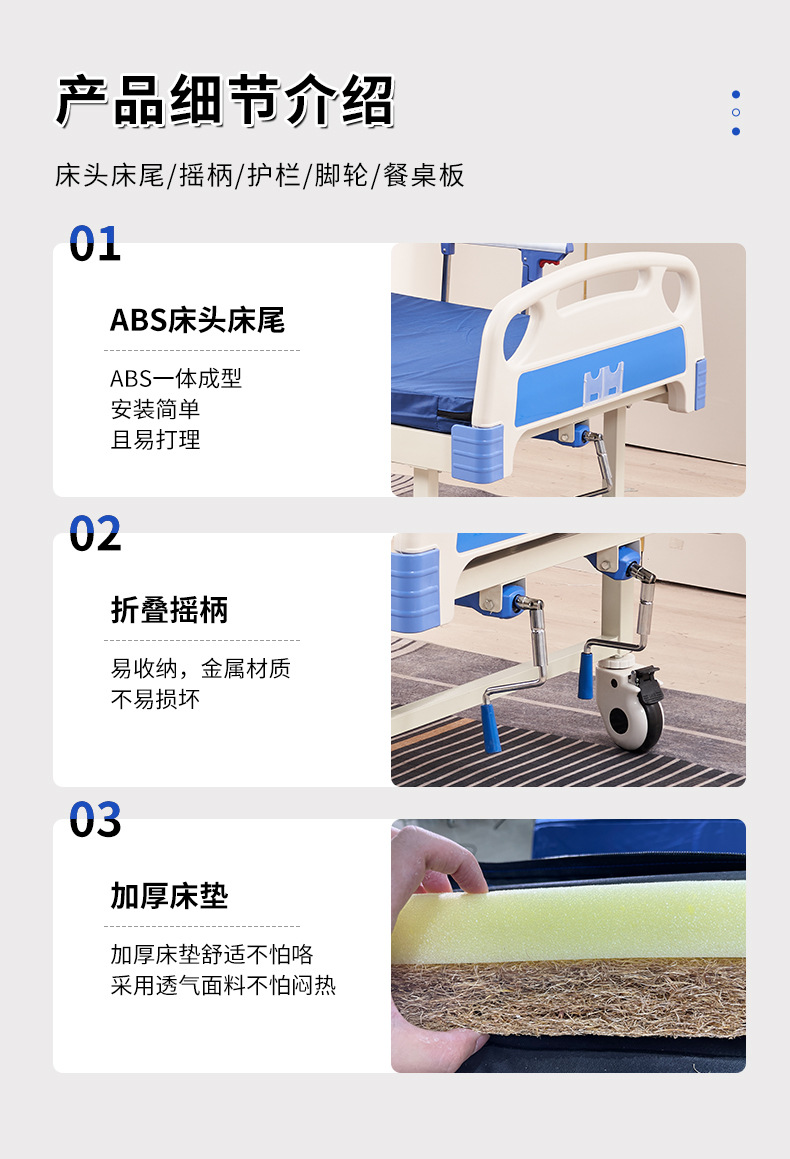 产品细节介绍

床头床尾/摇柄/护栏/脚轮/餐桌板

01

ABS床头床尾

ABS一体成型
安装简单
且易打理

02

折叠摇柄

易收纳，金属材质
不易损坏

03

加厚床垫

加厚床垫舒适不怕咯
采用透气面料不怕闷热