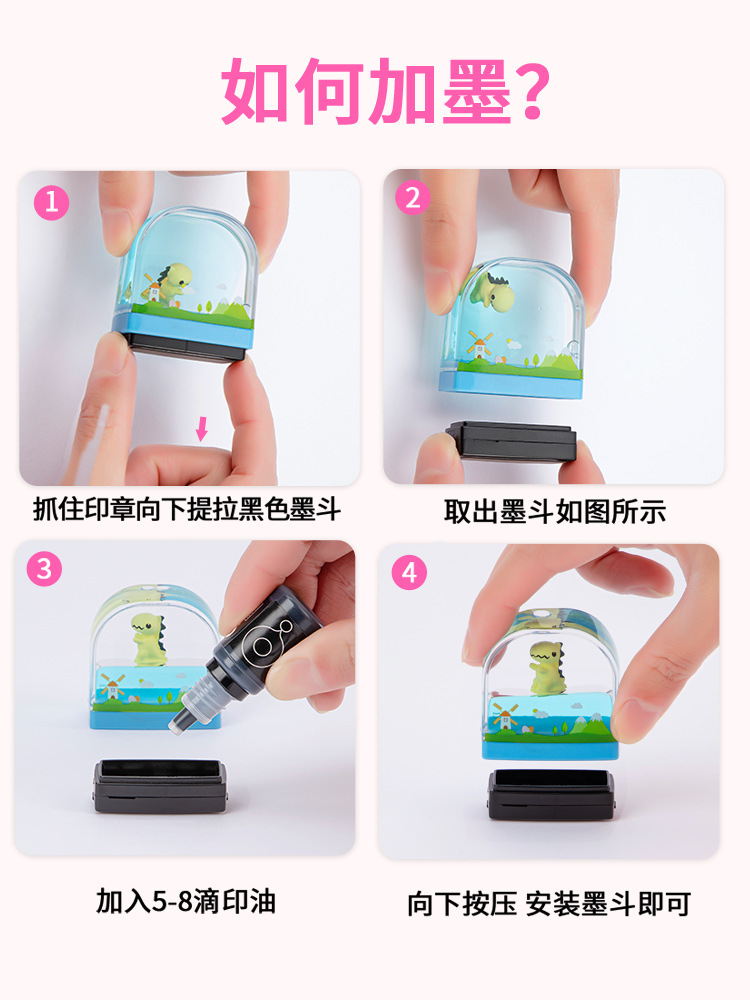 如何加墨?

1

抓住印章向下提拉黑色墨斗

2

取出墨斗如图所示

3

加入5-8滴印油

4

向下按压 安装墨斗即可