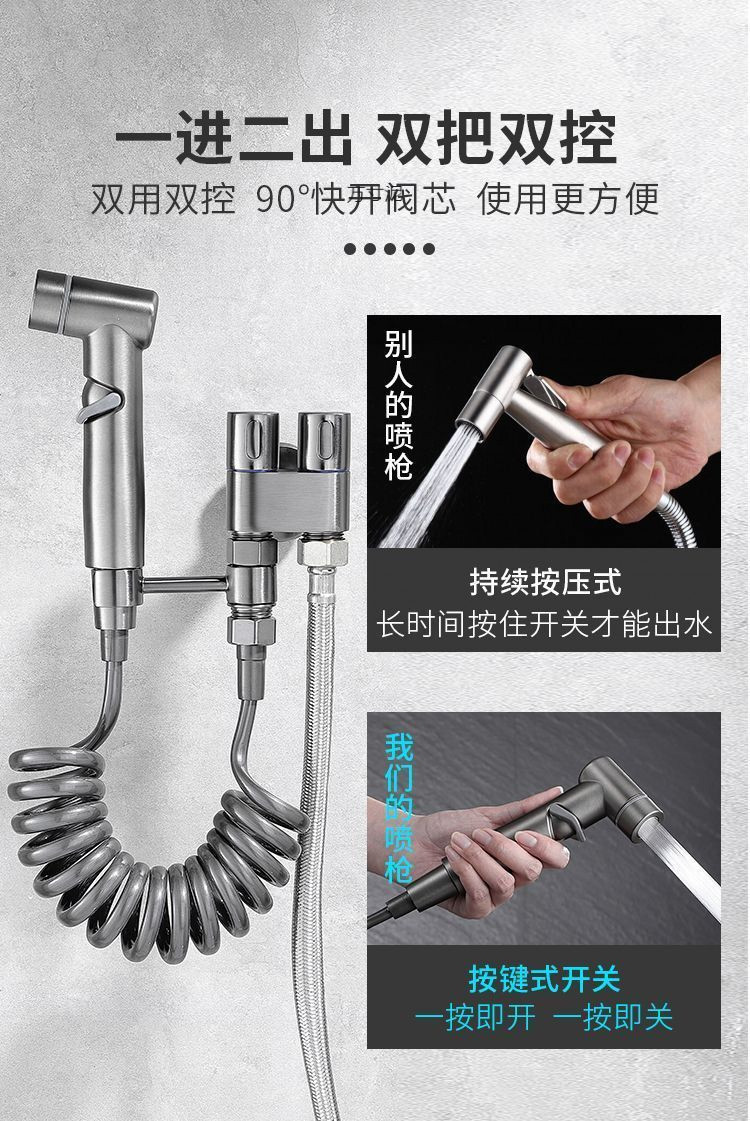 一进二出 双把双控

双用双控 90°快开阀芯 使用更方便

别人的喷枪

持续按压式

长时间按住开关才能出水

我们的喷枪

按键式开关

一按即开 一按即关