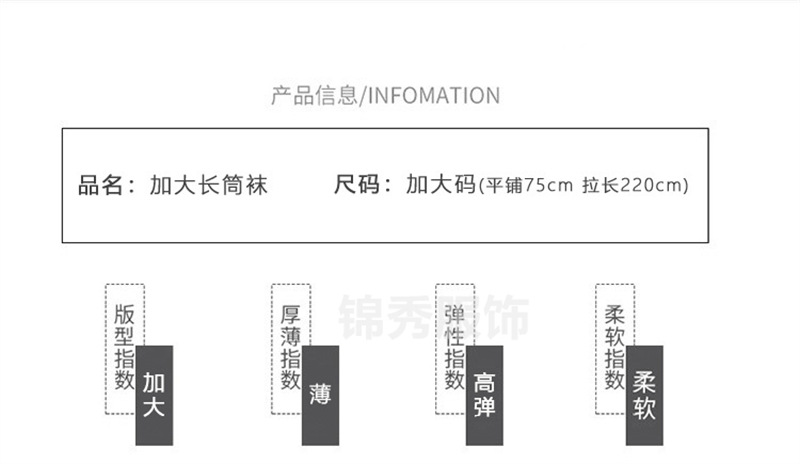 产品信息/INFOMATION

品名：加大长筒袜 尺码：加大码(平铺75cm 拉长220cm)

版型指数

加大

厚薄指数

薄

弹性指数

高弹

柔软指数

柔软

锦秀服饰