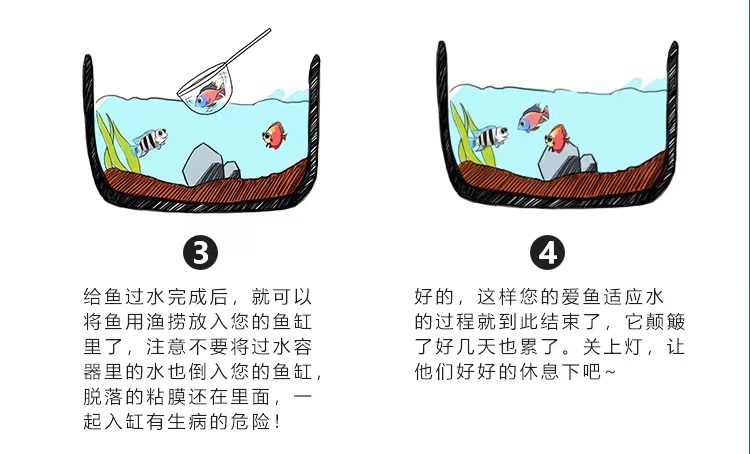 3

给鱼过水完成后，就可以将鱼用渔捞放入您的鱼缸里了，注意不要将过水容器里的水也倒入您的鱼缸，脱落的粘膜还在里面，一起入缸有生病的危险！

4

好的，这样您的爱鱼适应水的过程就到此结束了，它颠簸了好几天也累了。关上灯，让他们好好的休息下吧~