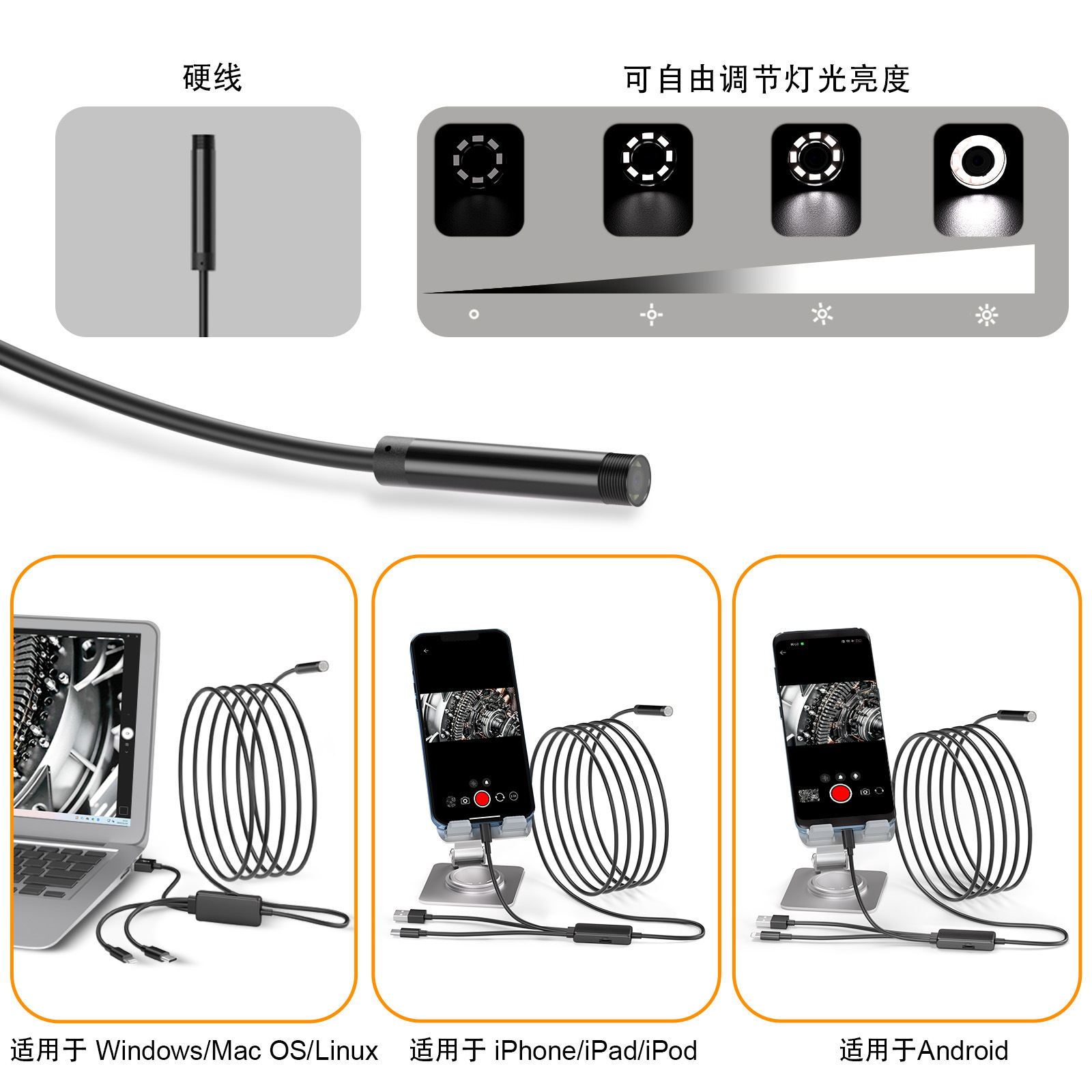 硬线

可自由调节灯光亮度

适用于 Windows/Mac OS/Linux

适用于 iPhone/iPad/iPod

适用于Android