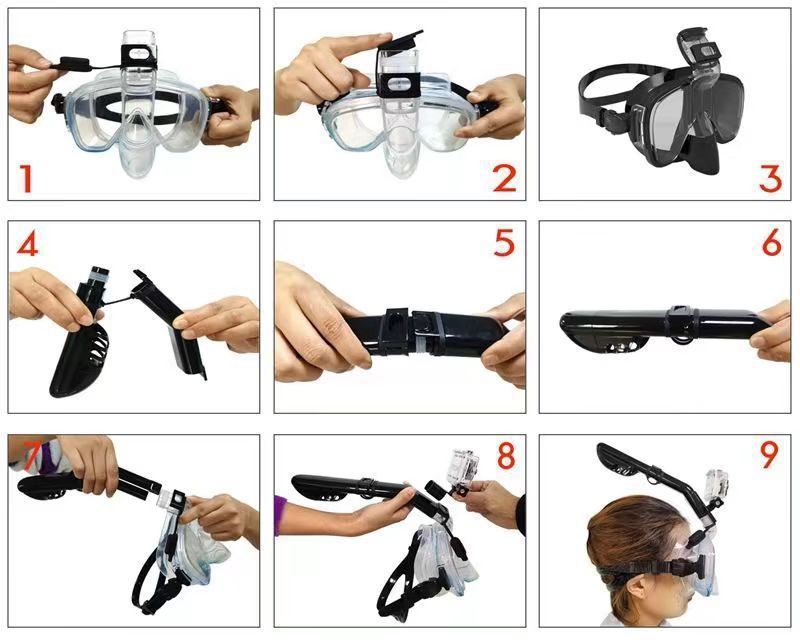 1

2

3

4

5

6

7

8

9