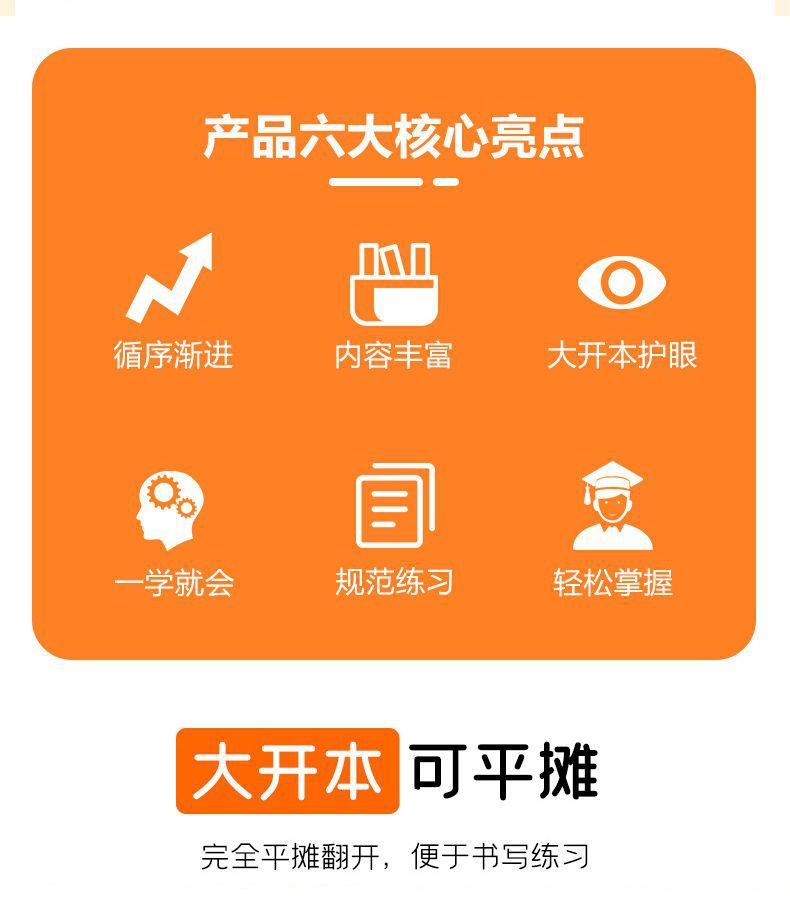 产品六大核心亮点

循序渐进

内容丰富

大开本护眼

一学就会

规范练习

轻松掌握

大开本 可平摊

完全平摊翻开，便于书写练习