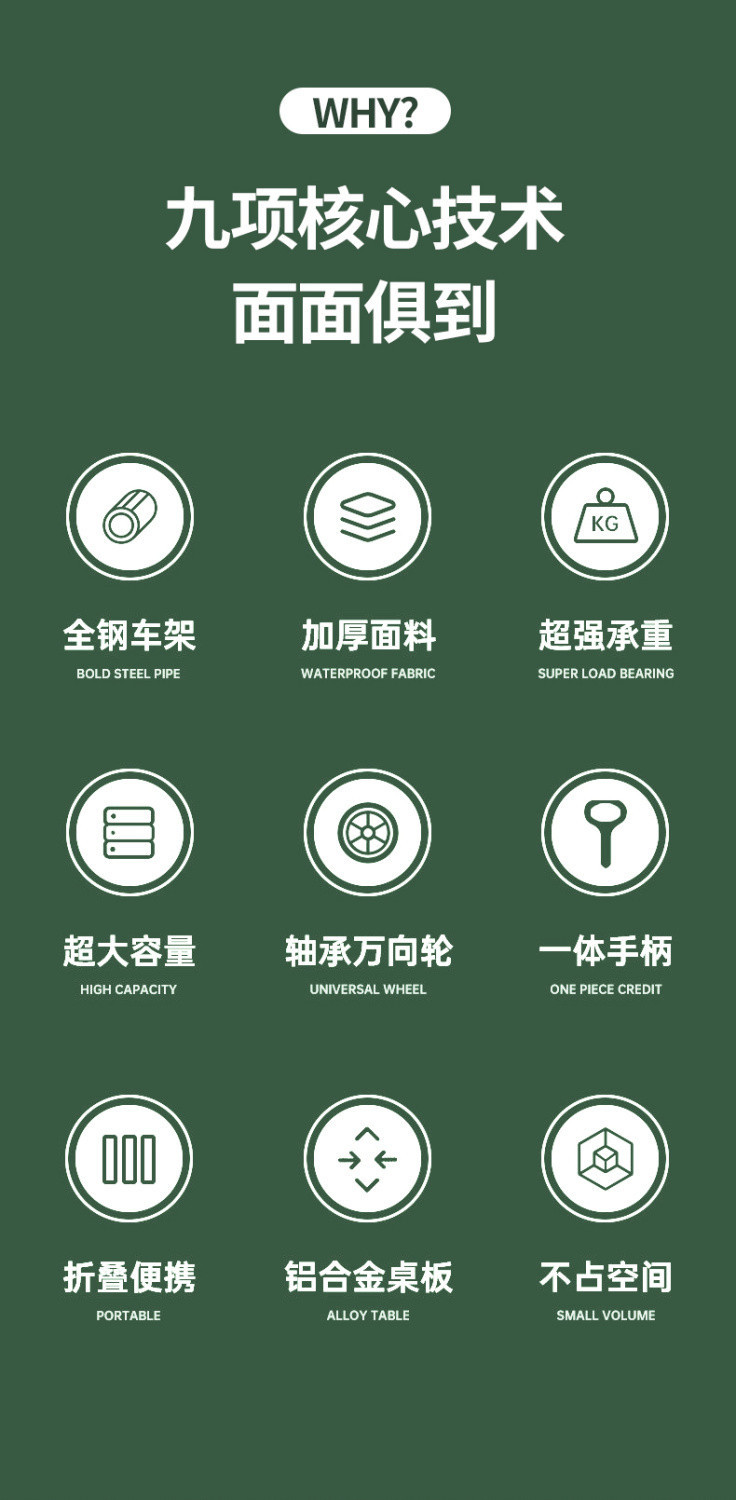 WHY?

九项核心技术
面面俱到

KG

全钢车架
BOLD STEEL PIPE

加厚面料
WATERPROOF FABRIC

超强承重
SUPER LOAD BEARING

超大容量
HIGH CAPACITY

轴承万向轮
UNIVERSAL WHEEL

一体手柄
ONE PIECE CREDIT

折叠便携
PORTABLE

铝合金桌板
ALLOY TABLE

不占空间
SMALL VOLUME