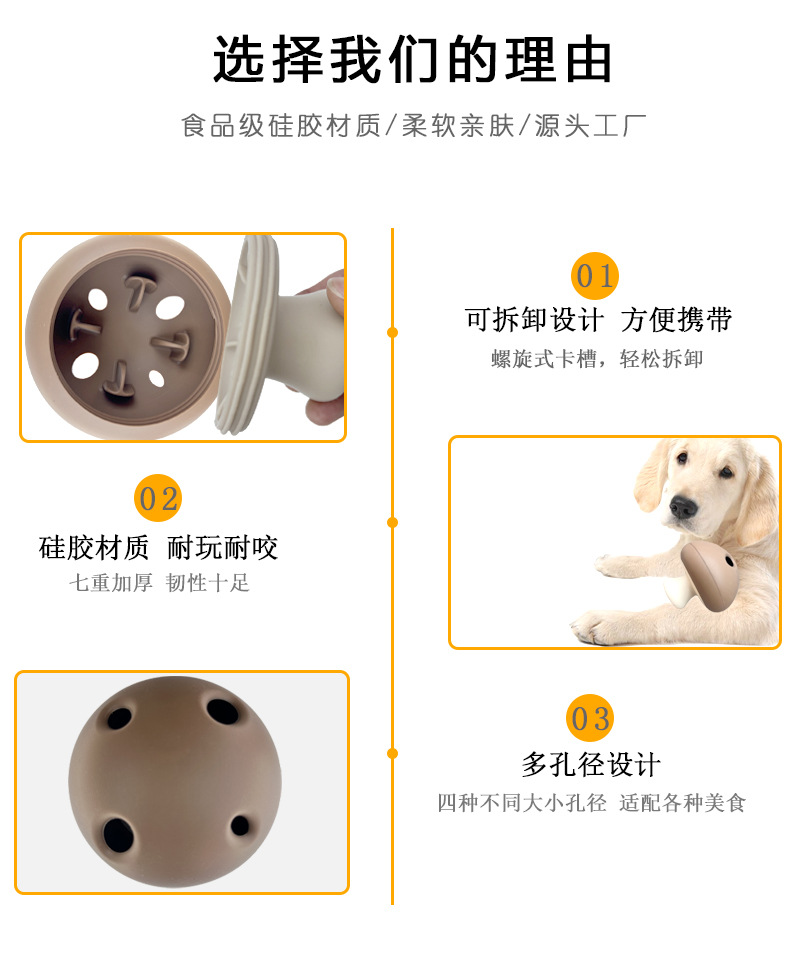 选择我们的理由

食品级硅胶材质/柔软亲肤/源头工厂

01

可拆卸设计 方便携带

螺旋式卡槽，轻松拆卸

02

硅胶材质 耐玩耐咬

七重加厚 韧性十足

03

多孔径设计

四种不同大小孔径 适配各种美食