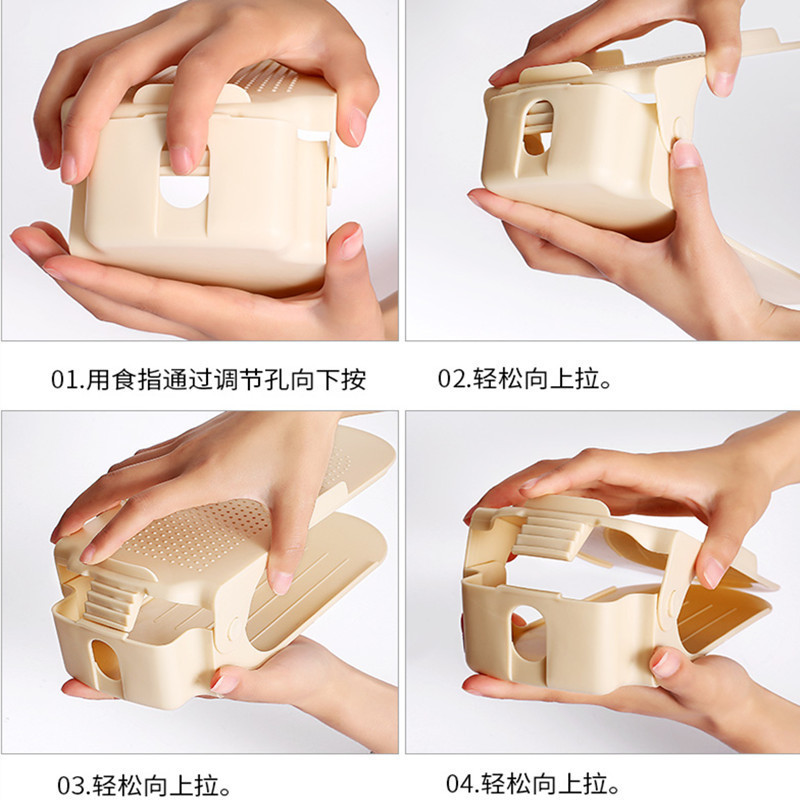 01.用食指通过调节孔向下按

02.轻松向上拉。

03.轻松向上拉。

04.轻松向上拉。