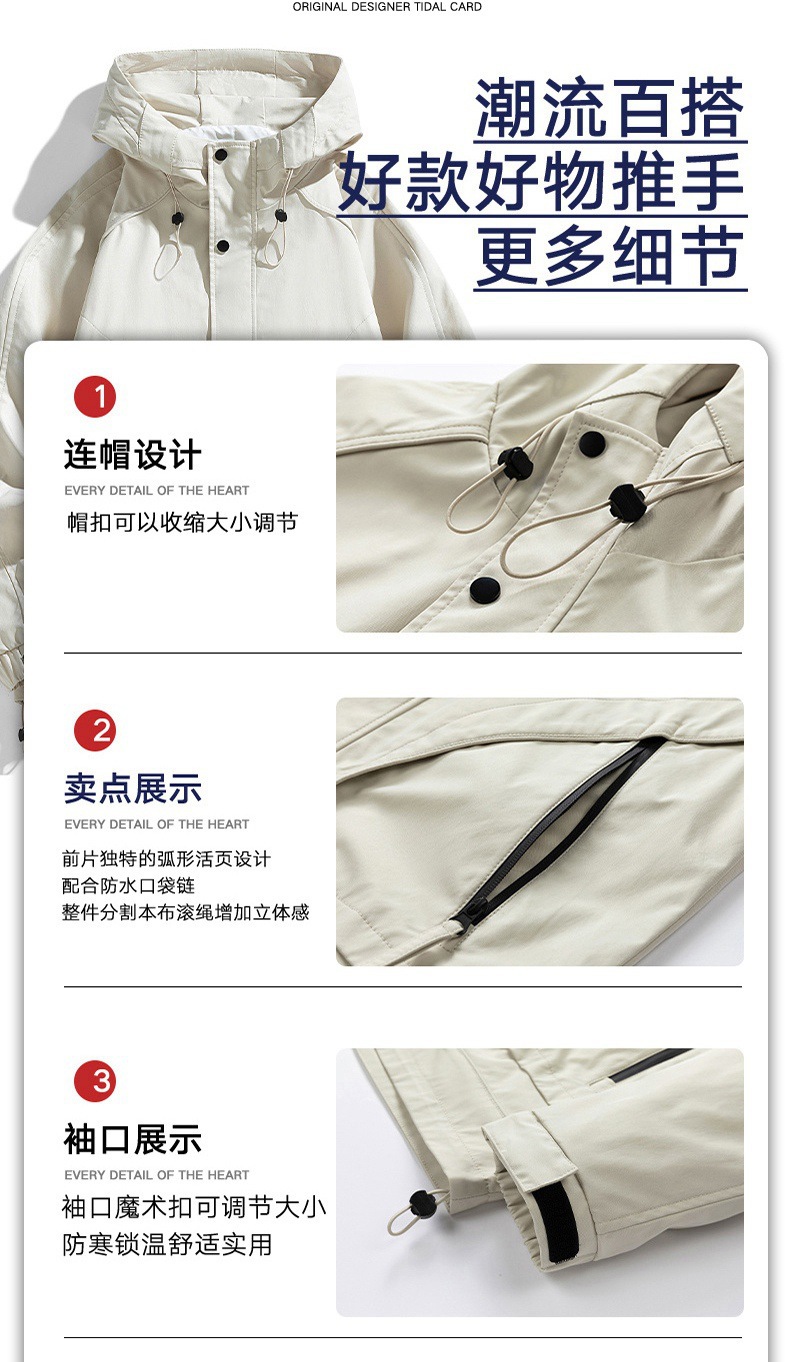 ORIGINAL DESIGNER TIDAL CARD

潮流百搭
好款好物推手
更多细节

1
连帽设计
EVERY DETAIL OF THE HEART
帽扣可以收缩大小调节

2
卖点展示
EVERY DETAIL OF THE HEART
前片独特的弧形活页设计
配合防水口袋链
整件分割本布滚绳增加立体感

3
袖口展示
EVERY DETAIL OF THE HEART
袖口魔术扣可调节大小
防寒锁温舒适实用