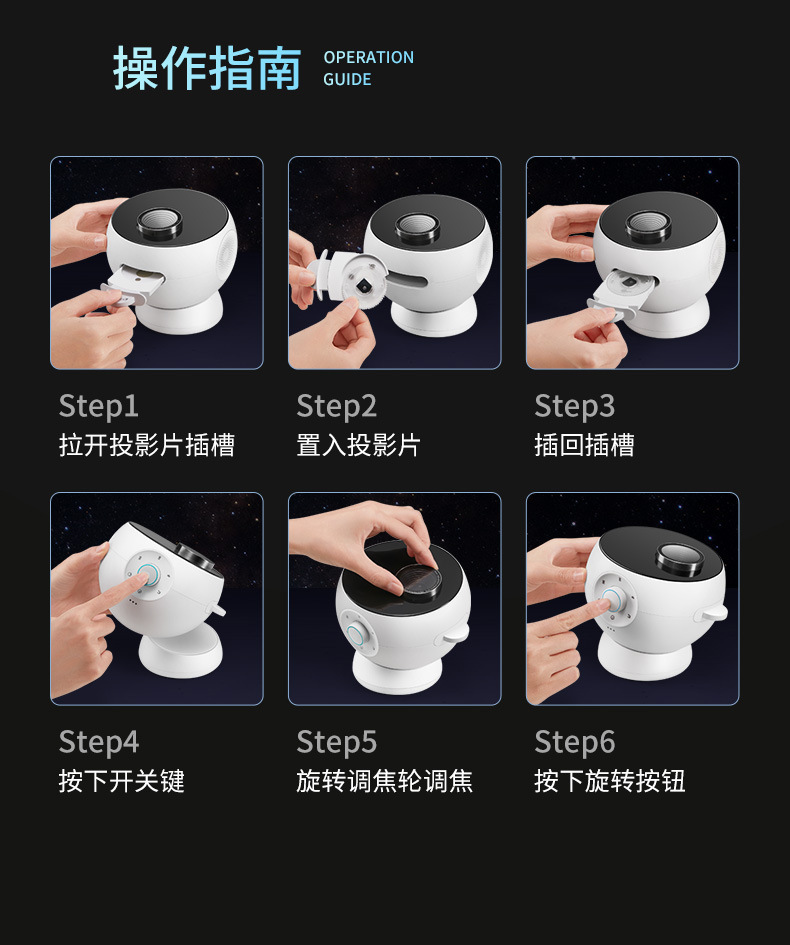 操作指南 OPERATION GUIDE

Step1
拉开投影片插槽

Step2
置入投影片

Step3
插回插槽

Step4
按下开关键

Step5
旋转调焦轮调焦

Step6
按下旋转按钮