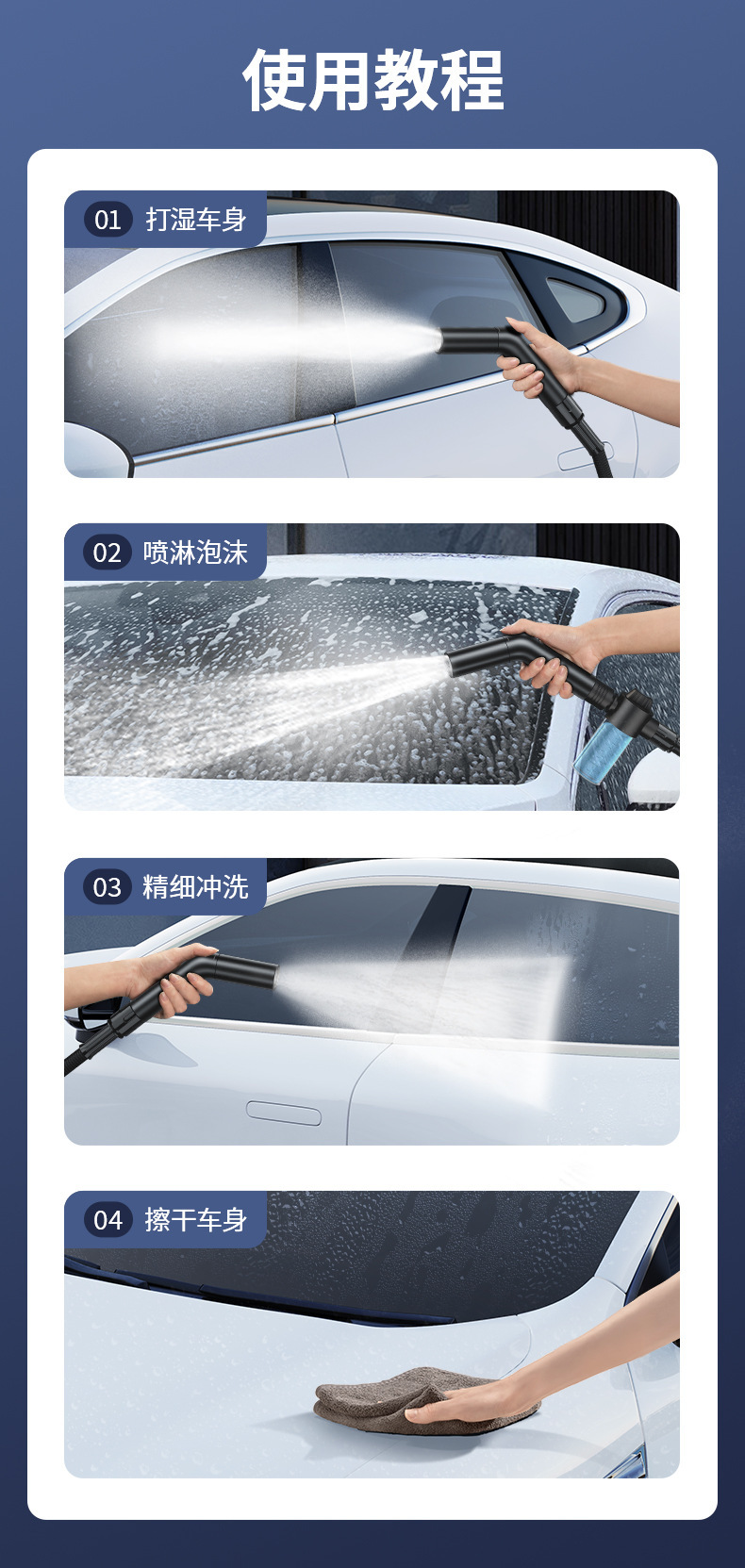 使用教程

01 打湿车身

02 喷淋泡沫

03 精细冲洗

04 擦干车身