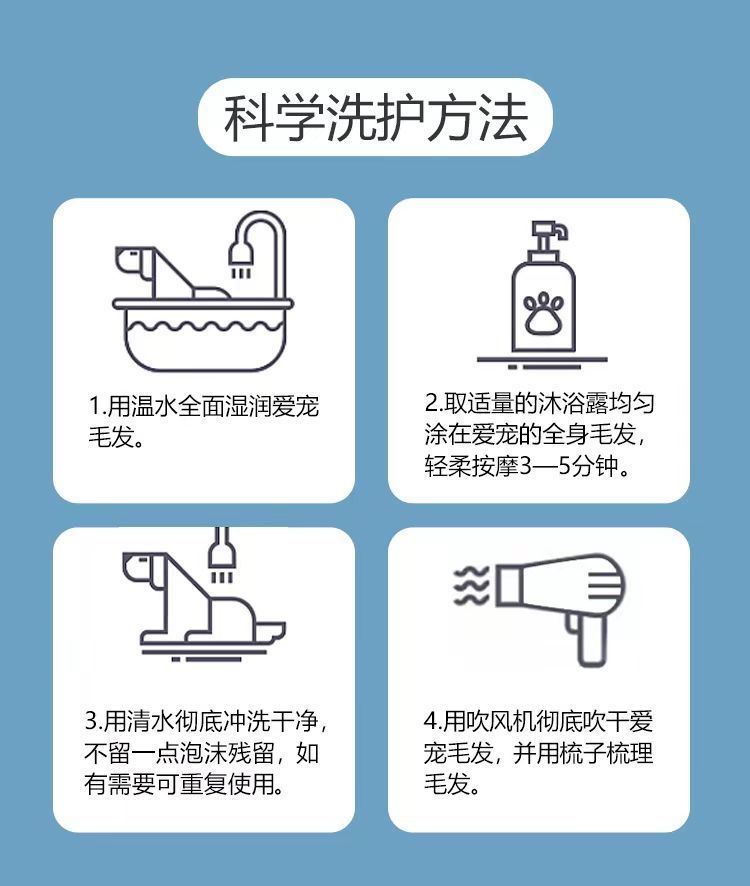 科学洗护方法

1.用温水全面湿润爱宠毛发。

2.取适量的沐浴露均匀涂在爱宠的全身毛发，轻柔按摩3—5分钟。

3.用清水彻底冲洗干净，不留一点泡沫残留，如有需要可重复使用。

4.用吹风机彻底吹干爱宠毛发，并用梳子梳理毛发。