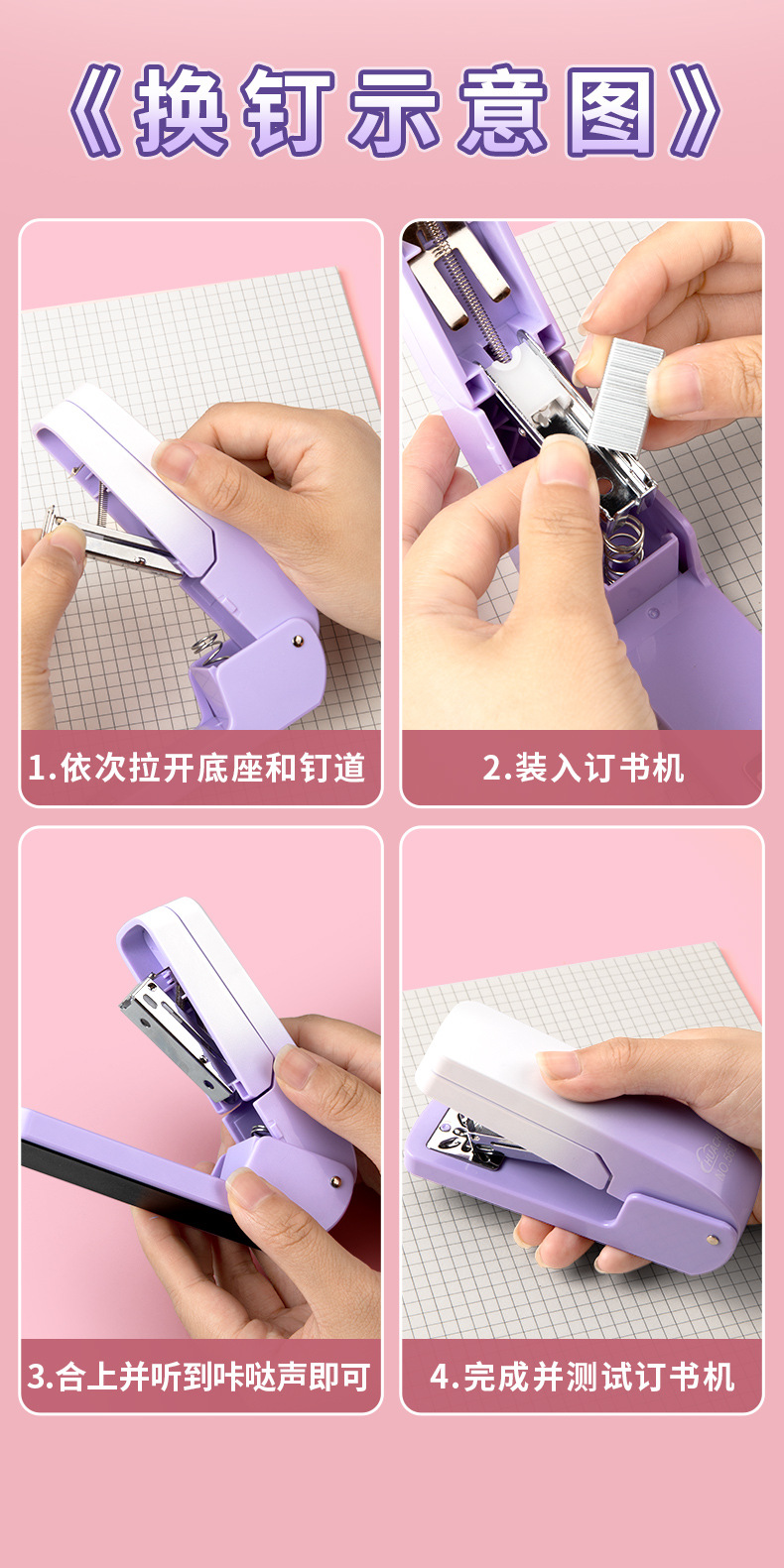 《换钉示意图》

1.依次拉开底座和钉道

2.装入订书机

3.合上并听到咔哒声即可

4.完成并测试订书机