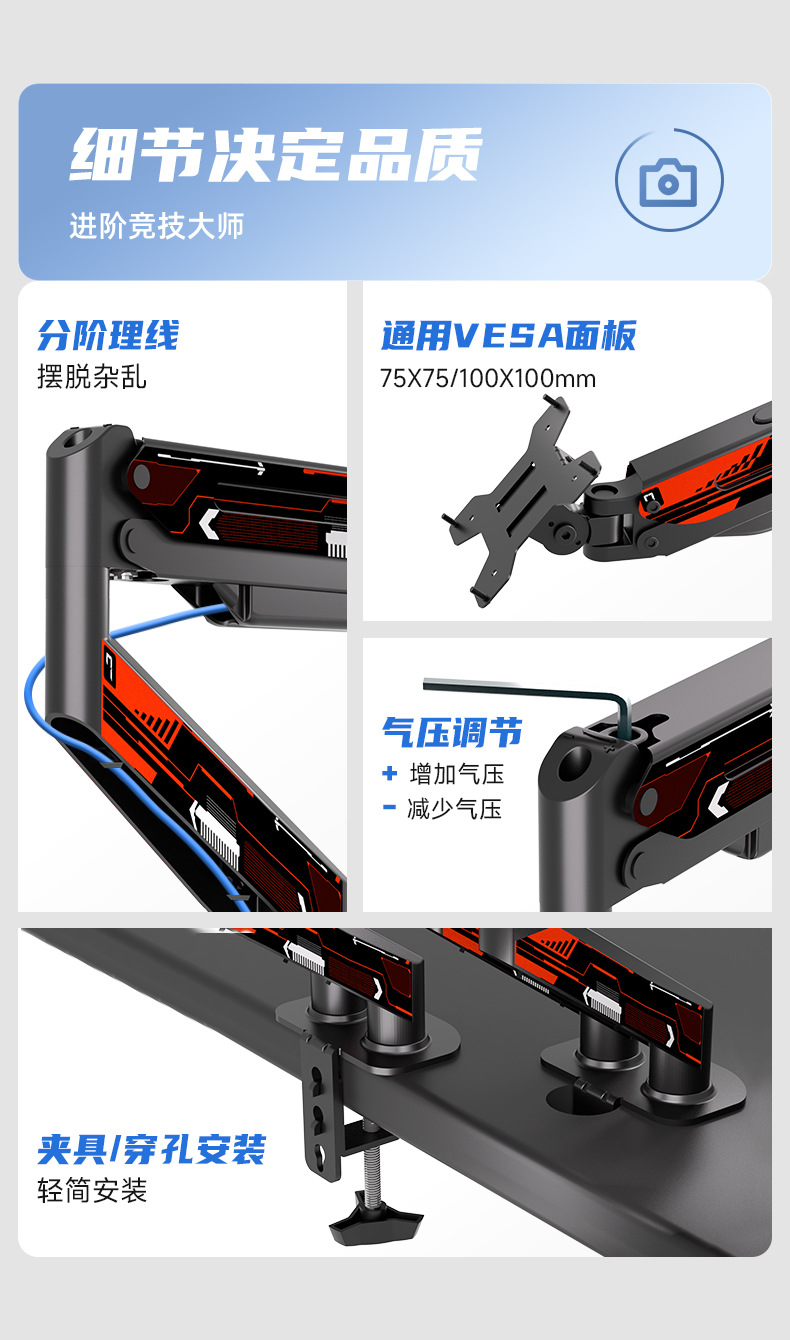 细节决定品质
进阶竞技大师

分阶理线
摆脱杂乱

通用VESA面板
75X75/100X100mm

气压调节
+ 增加气压
- 减少气压

夹具/穿孔安装
轻简安装