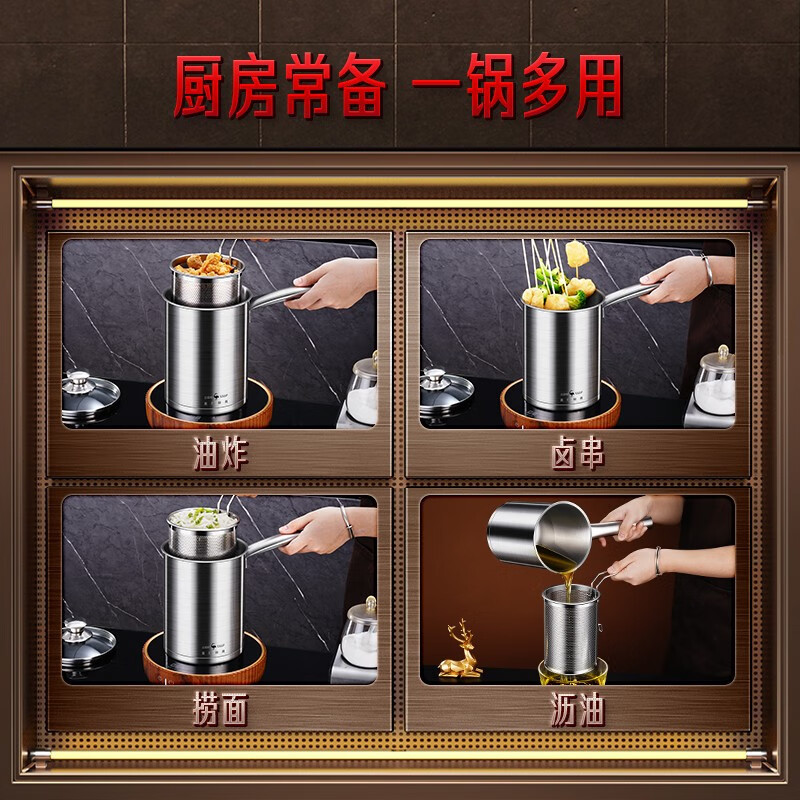 厨房常备 一锅多用

油炸

卤串

捞面

沥油