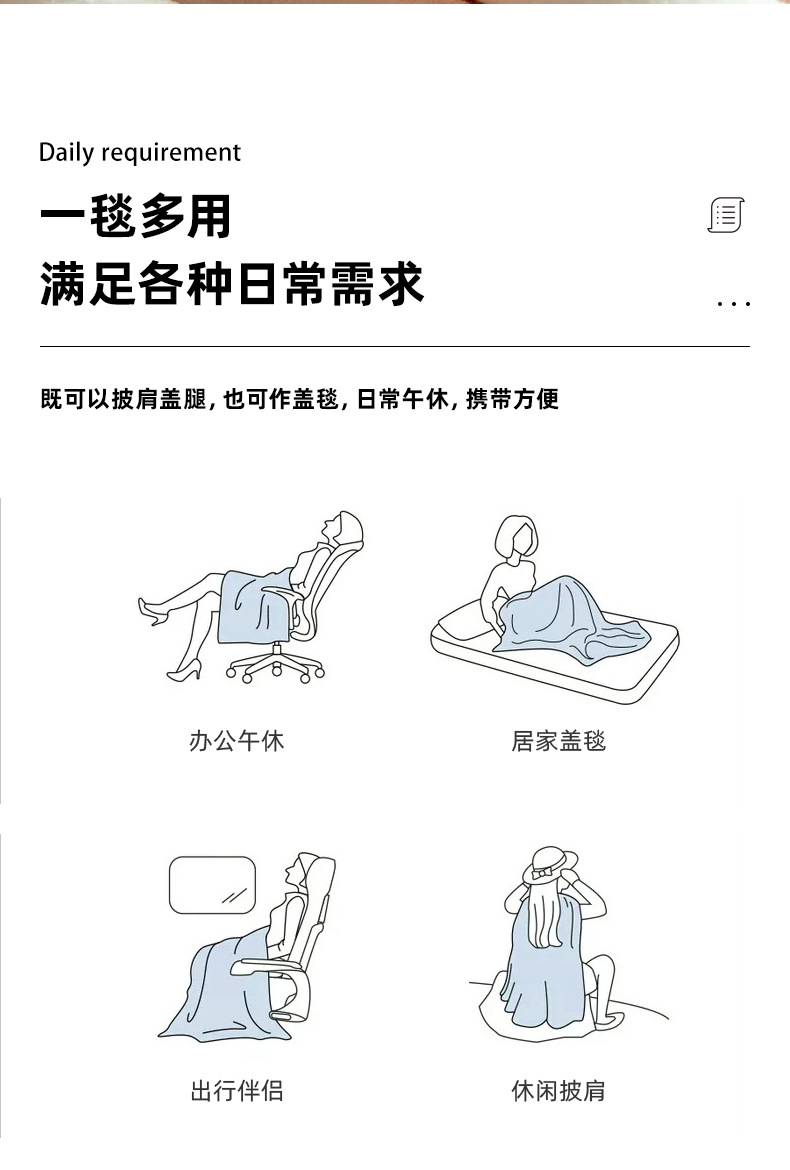 Daily requirement

一毯多用
满足各种日常需求

...

既可以披肩盖腿, 也可作盖毯, 日常午休, 携带方便

办公午休

居家盖毯

出行伴侣

休闲披肩