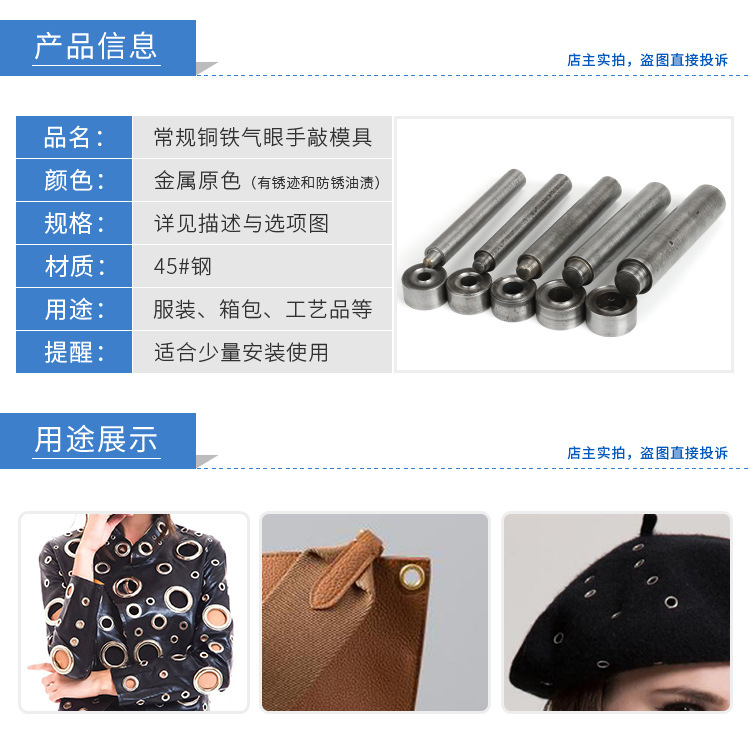 产品信息

店主实拍，盗图直接投诉

| 品名： | 常规铜铁气眼手敲模具 |
|---|---|
| 颜色： | 金属原色（有锈迹和防锈油渍） |
| 规格： | 详见描述与选项图 |
| 材质： | 45#钢 |
| 用途： | 服装、箱包、工艺品等 |
| 提醒： | 适合少量安装使用 |

用途展示

店主实拍，盗图直接投诉