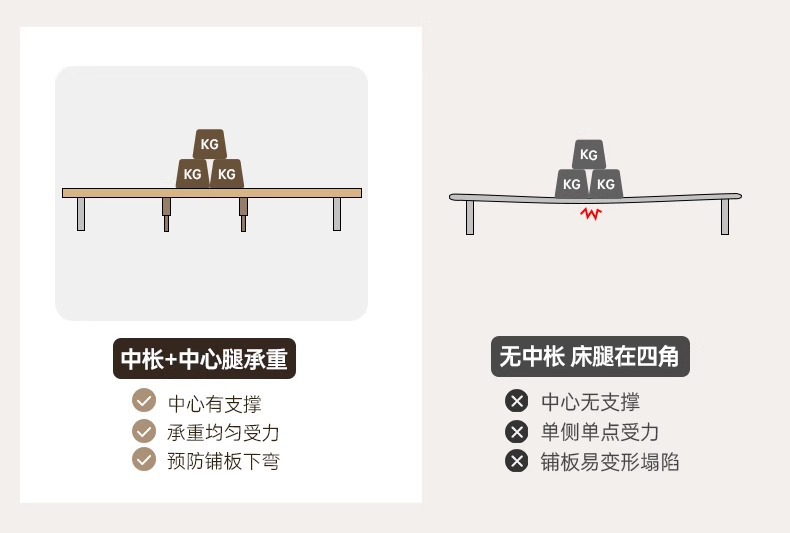 KG
KG KG

中枨+中心腿承重

中心有支撑
承重均匀受力
预防铺板下弯

KG
KG KG

无中枨 床腿在四角

中心无支撑
单侧单点受力
铺板易变形塌陷