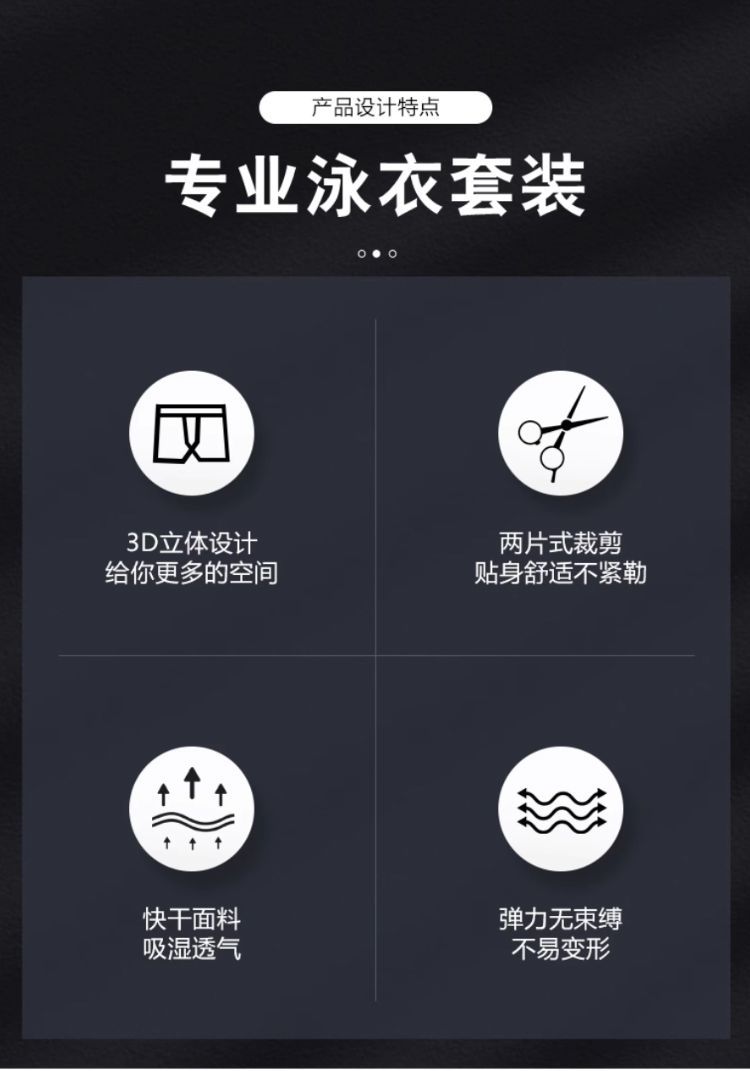 产品设计特点

专业泳衣套装

3D立体设计
给你更多的空间

两片式裁剪
贴身舒适不紧勒

快干面料
吸湿透气

弹力无束缚
不易变形