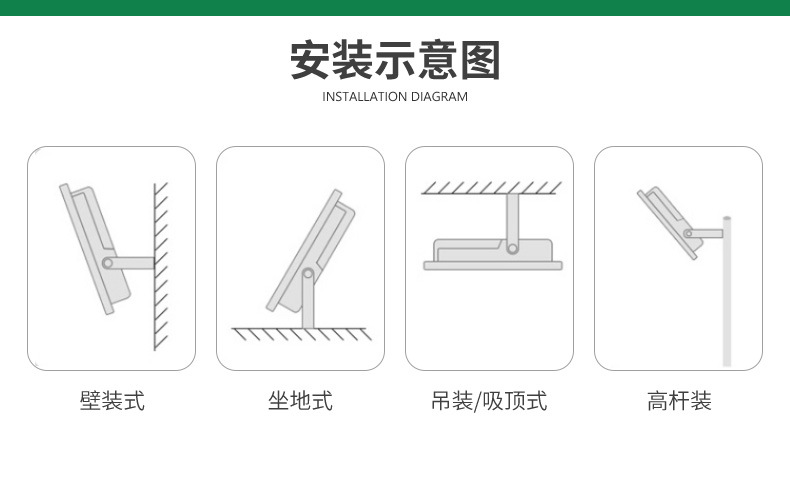 安装示意图
INSTALLATION DIAGRAM

壁装式

坐地式

吊装/吸顶式

高杆装