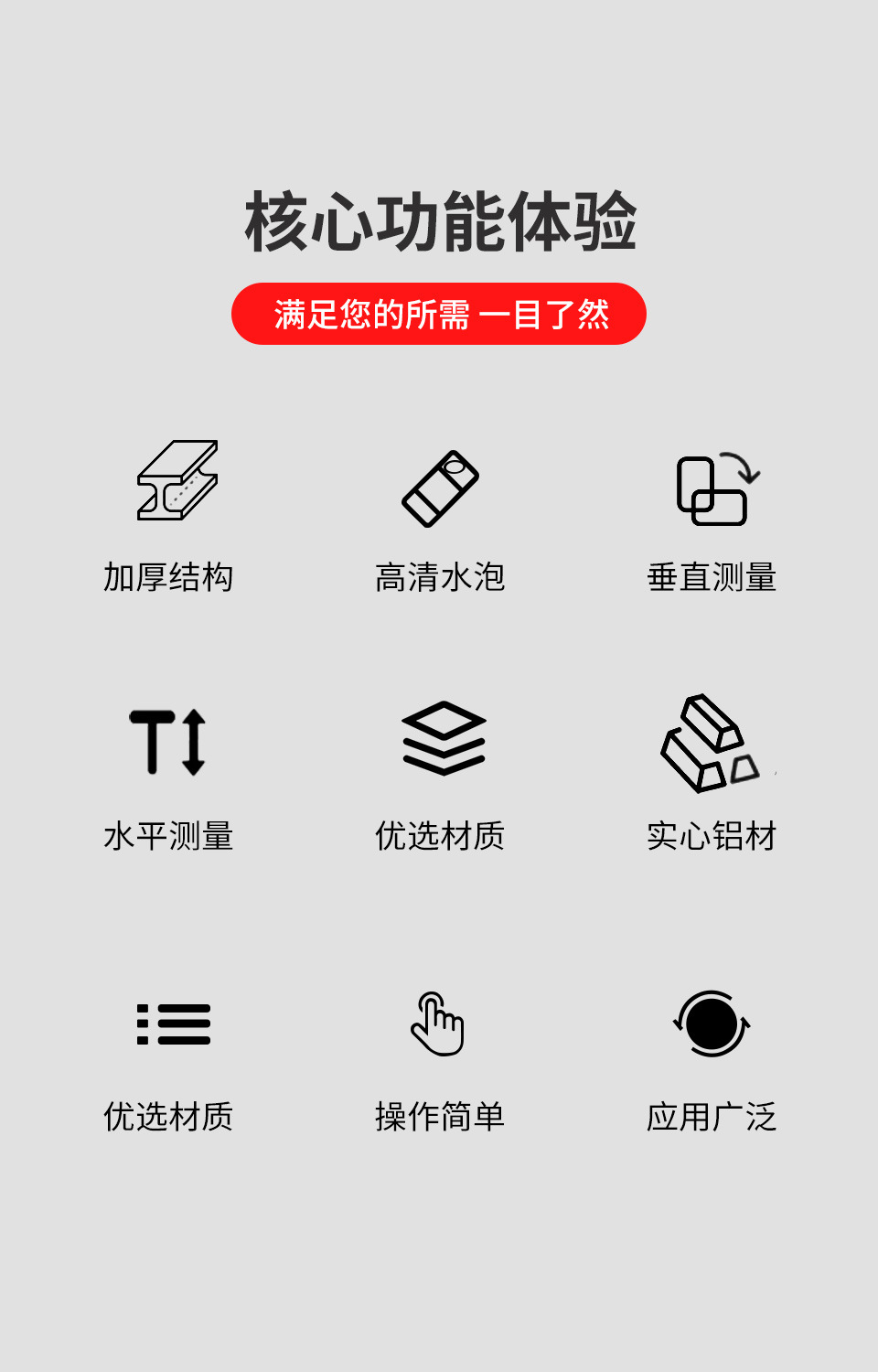 核心功能体验

满足您的所需 一目了然

加厚结构

高清水泡

垂直测量

水平测量

优选材质

实心铝材

优选材质

操作简单

应用广泛