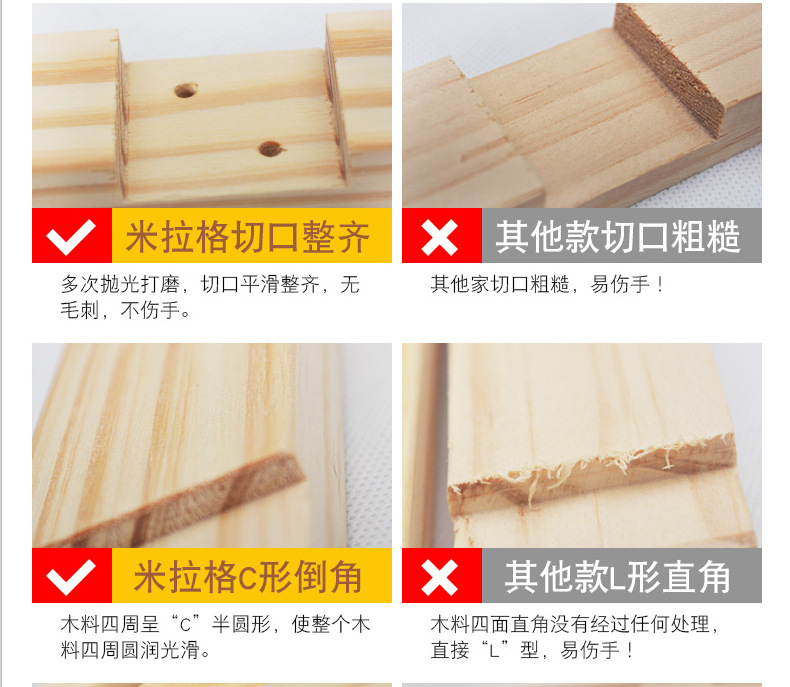 米拉格切口整齐

多次抛光打磨，切口平滑整齐，无毛刺，不伤手。

其他款切口粗糙

其他家切口粗糙，易伤手！

米拉格C形倒角

木料四周呈“C”半圆形，使整个木料四周圆润光滑。

其他款L形直角

木料四面直角没有经过任何处理，直接“L”型，易伤手！