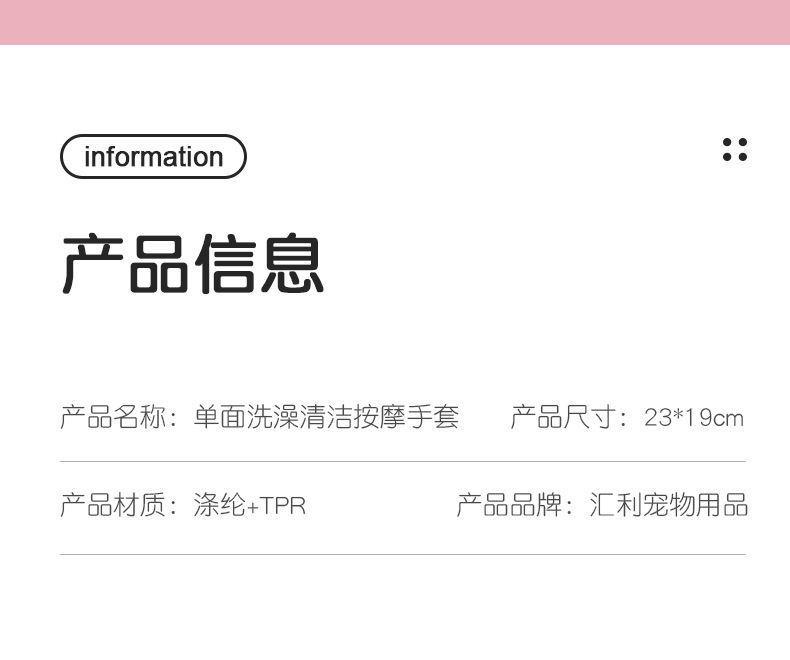 information

产品信息

产品名称：单面洗澡清洁按摩手套 产品尺寸：23*19cm

产品材质：涤纶+TPR 产品品牌：汇利宠物用品