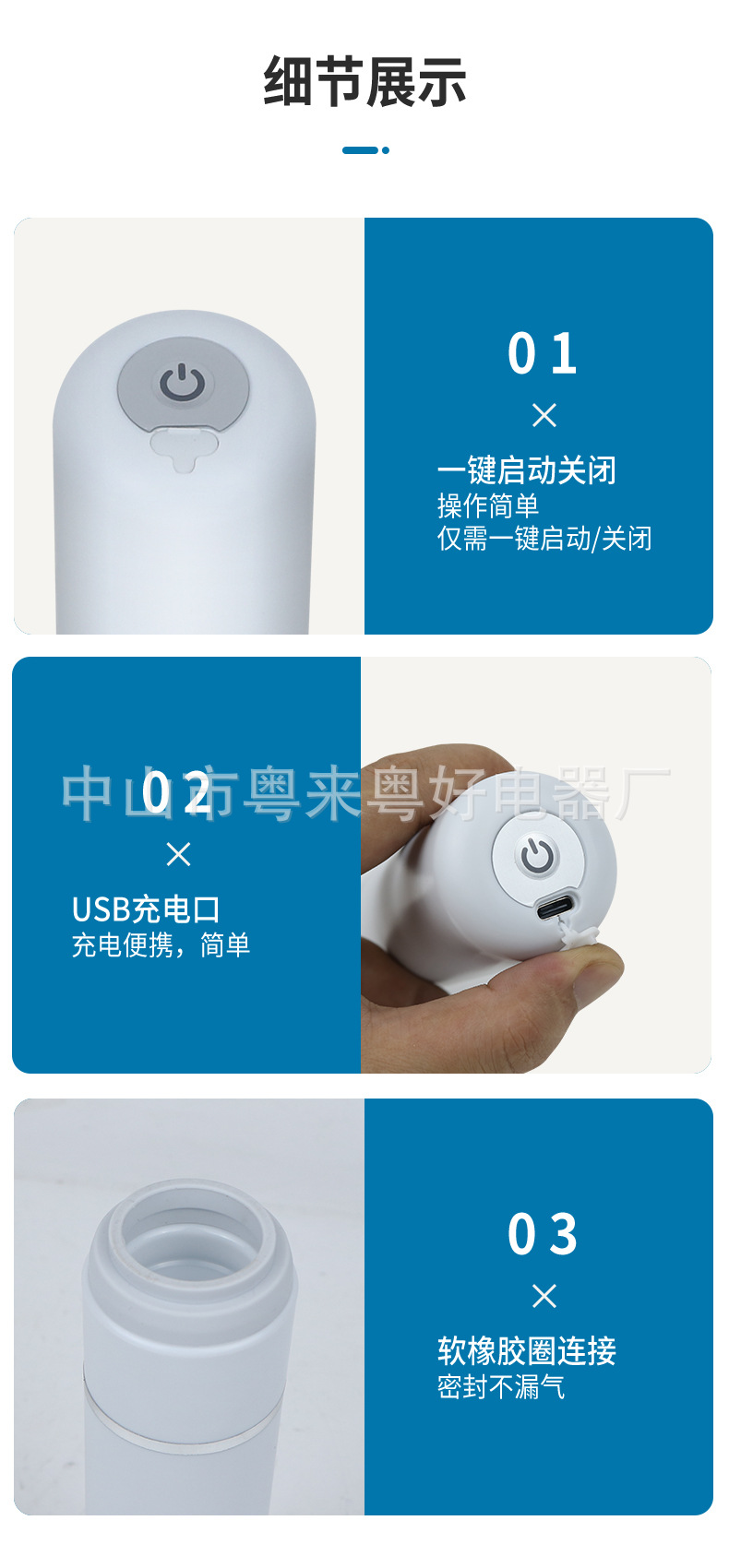 细节展示

01
×
一键启动关闭
操作简单
仅需一键启动/关闭

中山市粤来粤好电器厂

02
×
USB充电口
充电便携，简单

03
×
软橡胶圈连接
密封不漏气