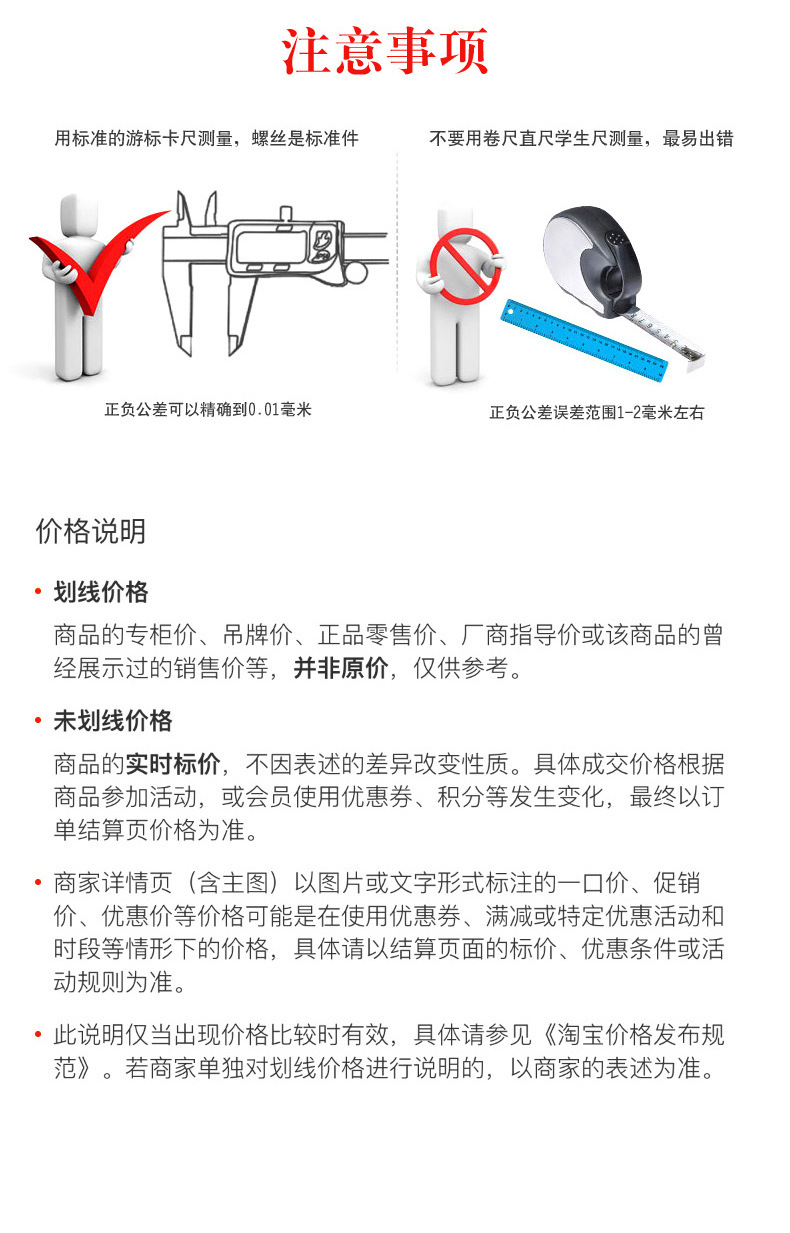 注意事项

用标准的游标卡尺测量，螺丝是标准件

正负公差可以精确到0.01毫米

不要用卷尺直尺学生尺测量，最易出错

正负公差误差范围1-2毫米左右

价格说明

• 划线价格

商品的专柜价、吊牌价、正品零售价、厂商指导价或该商品的曾经展示过的销售价等，并非原价，仅供参考。

• 未划线价格

商品的实时标价，不因表述的差异改变性质。具体成交价格根据商品参加活动，或会员使用优惠券、积分等发生变化，最终以订单结算页价格为准。

• 商家详情页（含主图）以图片或文字形式标注的一口价、促销价、优惠价等价格可能是在使用优惠券、满减或特定优惠活动和时段等情形下的价格，具体请以结算页面的标价、优惠条件或活动规则为准。

• 此说明仅当出现价格比较时有效，具体请参见《淘宝价格发布规范》。若商家单独对划线价格进行说明的，以商家的表述为准。