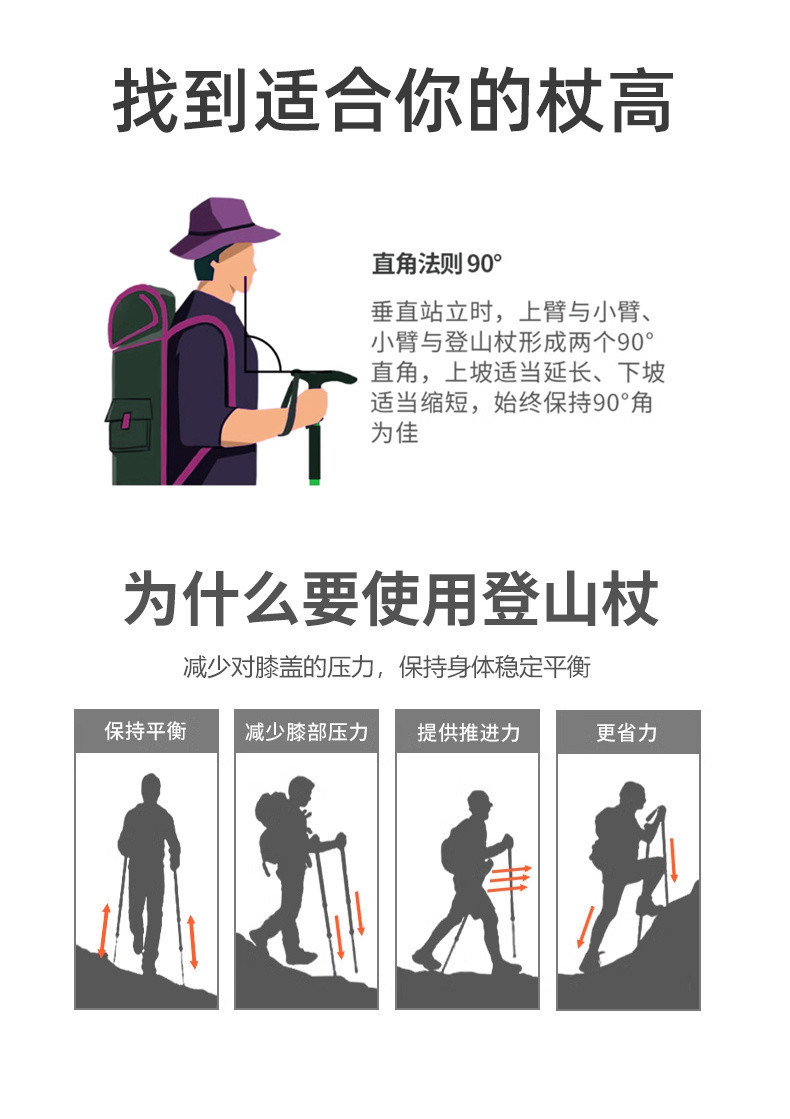 找到适合你的杖高

直角法则 90°

垂直站立时，上臂与小臂、小臂与登山杖形成两个90°直角，上坡适当延长、下坡适当缩短，始终保持90°角为佳

为什么要使用登山杖

减少对膝盖的压力，保持身体稳定平衡

保持平衡

减少膝部压力

提供推进力

更省力