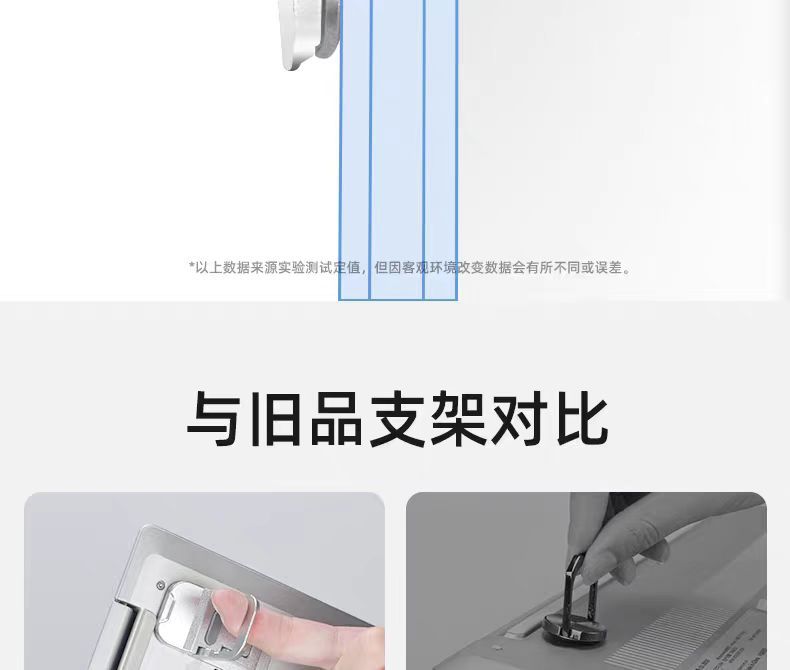 *以上数据来源实验测试定值，但因客观环境改变数据会有所不同或误差。

与旧品支架对比