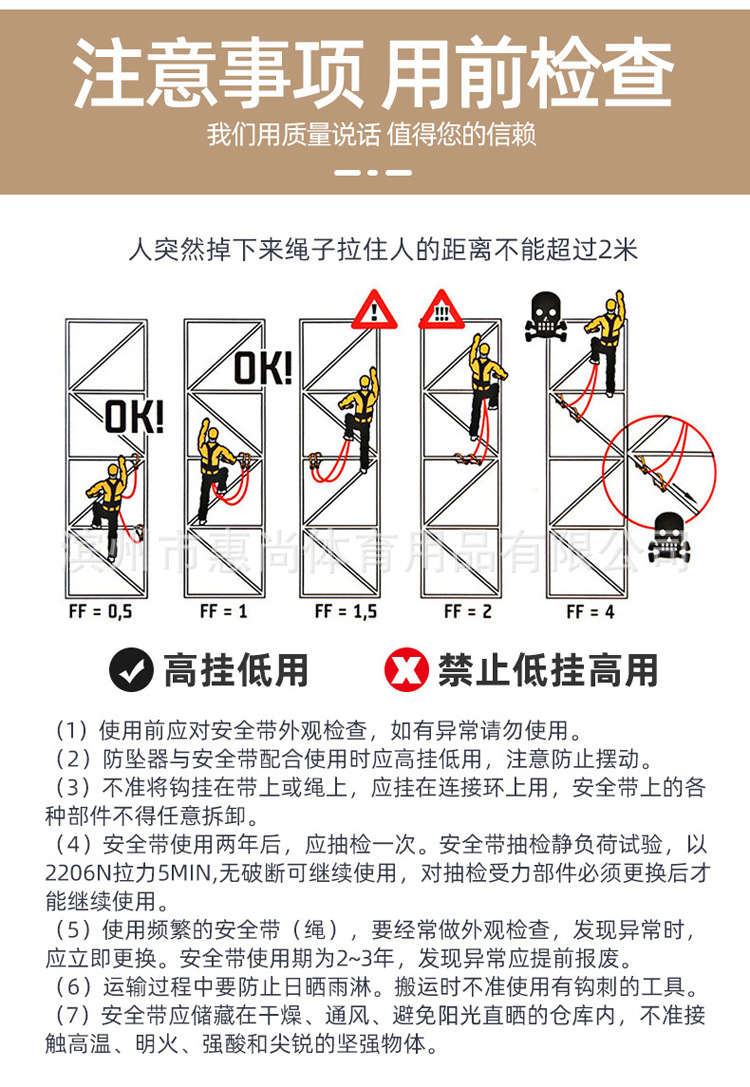 注意事项 用前检查

我们用质量说话 值得您的信赖

人突然掉下来绳子拉住人的距离不能超过2米

OK!

OK!

!

!!!

滨州市惠尚体育用品有限公司

FF = 0,5

FF = 1

FF = 1,5

FF = 2

FF = 4

高挂低用

禁止低挂高用

（1）使用前应对安全带外观检查，如有异常请勿使用。
（2）防坠器与安全带配合使用时应高挂低用，注意防止摆动。
（3）不准将钩挂在带上或绳上，应挂在连接环上用，安全带上的各种部件不得任意拆卸。
（4）安全带使用两年后，应抽检一次。安全带抽检静负荷试验，以2206N拉力5MIN,无破断可继续使用，对抽检受力部件必须更换后才能继续使用。
（5）使用频繁的安全带（绳），要经常做外观检查，发现异常时，应立即更换。安全带使用期为2~3年，发现异常应提前报废。
（6）运输过程中要防止日晒雨淋。搬运时不准使用有钩刺的工具。
（7）安全带应储藏在干燥、通风、避免阳光直晒的仓库内，不准接触高温、明火、强酸和尖锐的坚强物体。