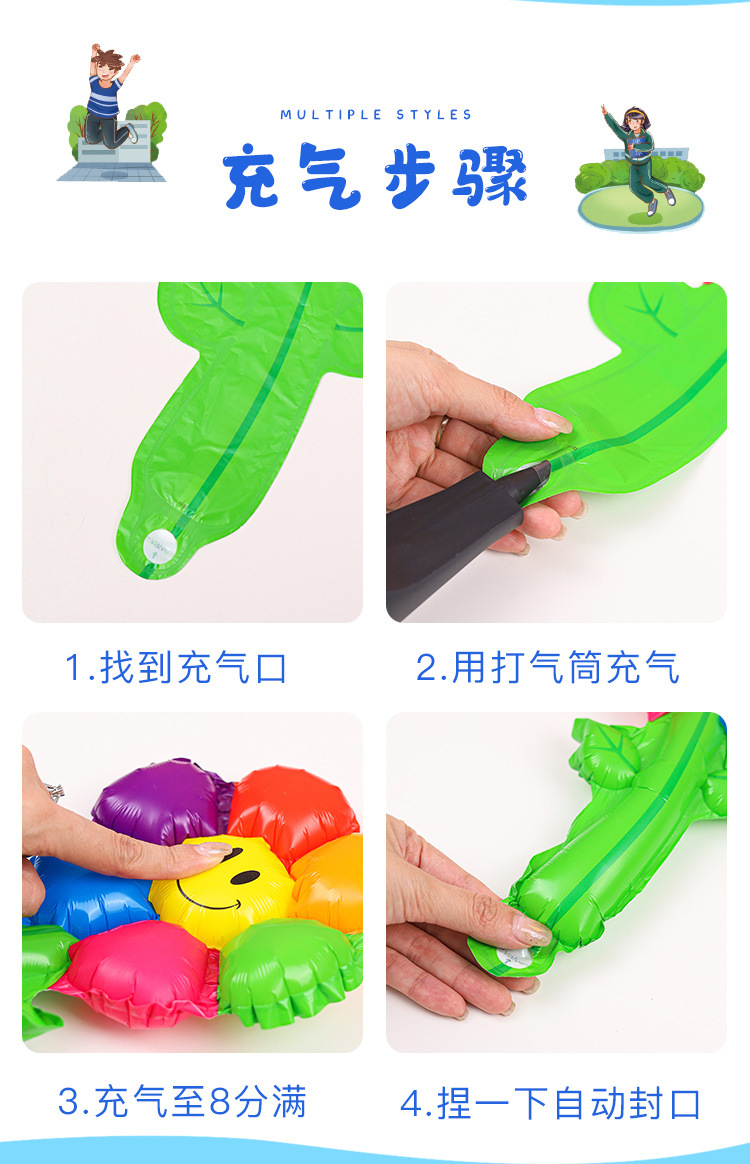 MULTIPLE STYLES
充气步骤

1.找到充气口

2.用打气筒充气

3.充气至8分满

4.捏一下自动封口