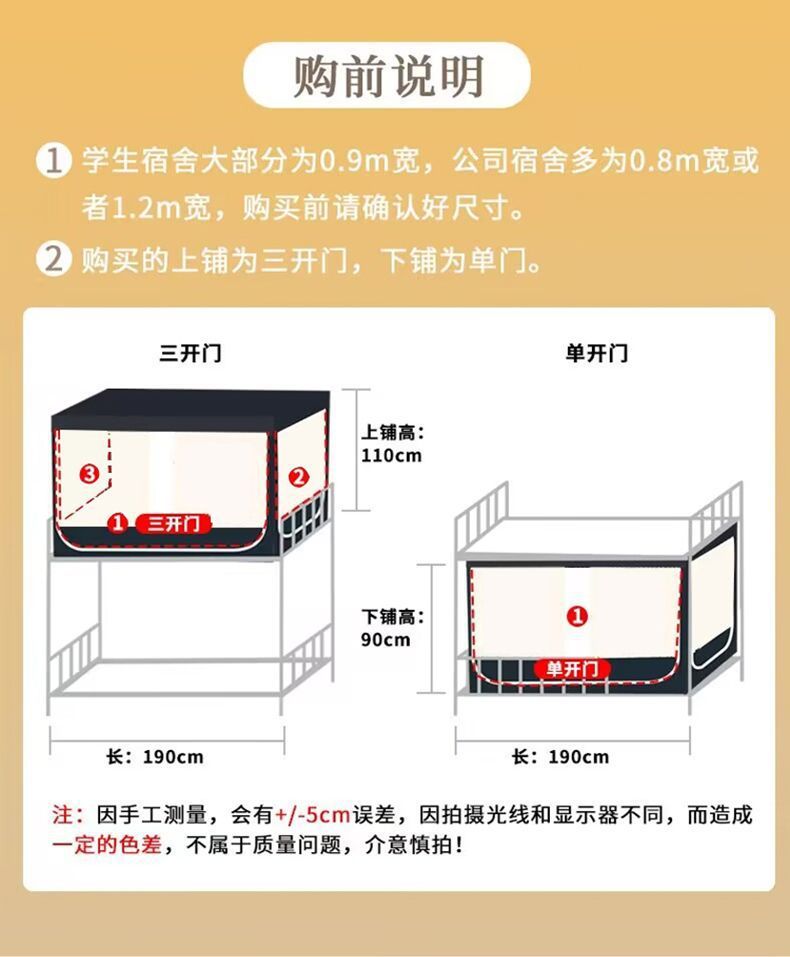 购前说明

1 学生宿舍大部分为0.9m宽，公司宿舍多为0.8m宽或者1.2m宽，购买前请确认好尺寸。

2 购买的上铺为三开门，下铺为单门。

三开门

3

2

1 三开门

上铺高：110cm

长：190cm

单开门

1

单开门

下铺高：90cm

长：190cm

注：因手工测量，会有+/-5cm误差，因拍摄光线和显示器不同，而造成一定的色差，不属于质量问题，介意慎拍！