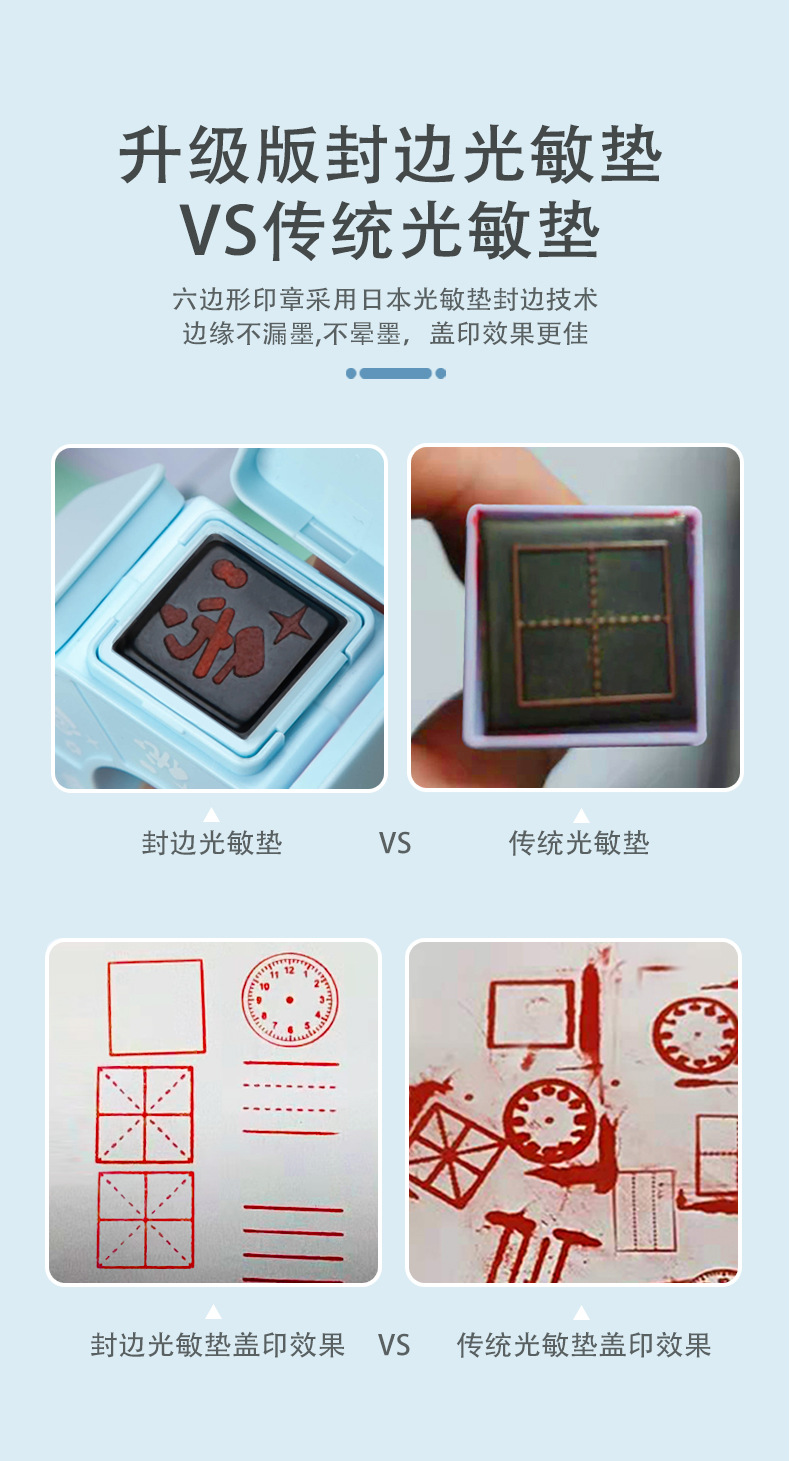 升级版封边光敏垫
VS传统光敏垫

六边形印章采用日本光敏垫封边技术
边缘不漏墨,不晕墨，盖印效果更佳

封边光敏垫 VS 传统光敏垫

12 1 2 3 4 5 6 7 8 9 10 11

封边光敏垫盖印效果 VS 传统光敏垫盖印效果