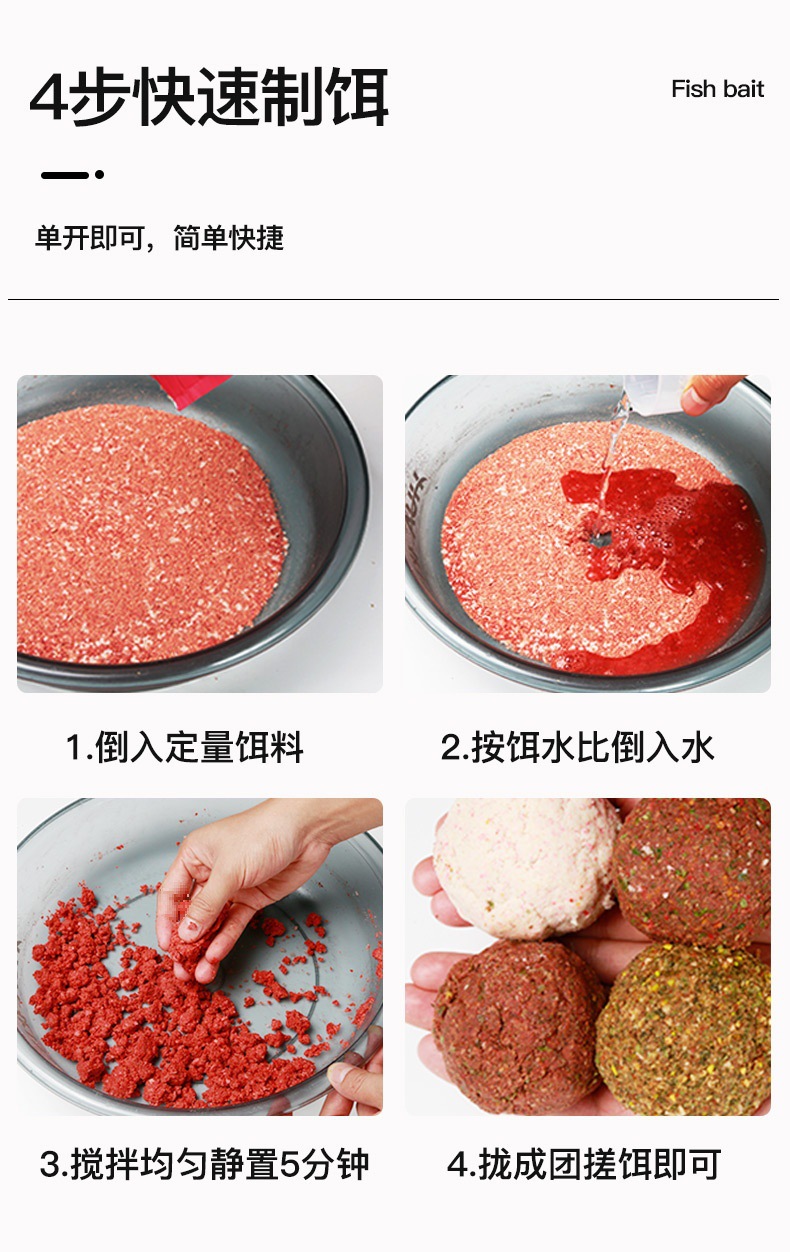 4步快速制饵

Fish bait

单开即可，简单快捷

1.倒入定量饵料

2.按饵水比倒入水

3.搅拌均匀静置5分钟

4.拢成团搓饵即可