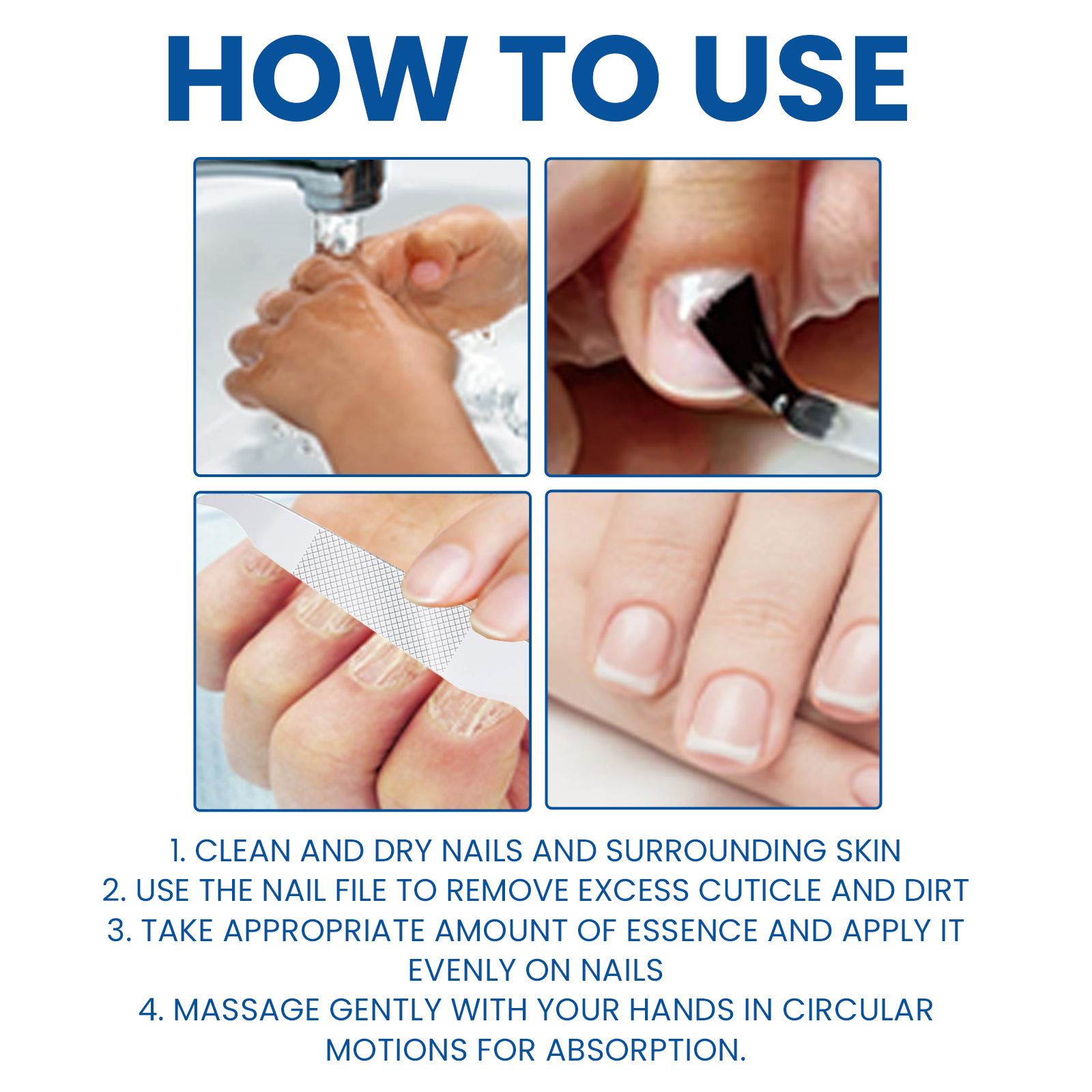 HOW TO USE

1. CLEAN AND DRY NAILS AND SURROUNDING SKIN
2. USE THE NAIL FILE TO REMOVE EXCESS CUTICLE AND DIRT
3. TAKE APPROPRIATE AMOUNT OF ESSENCE AND APPLY IT EVENLY ON NAILS
4. MASSAGE GENTLY WITH YOUR HANDS IN CIRCULAR MOTIONS FOR ABSORPTION.