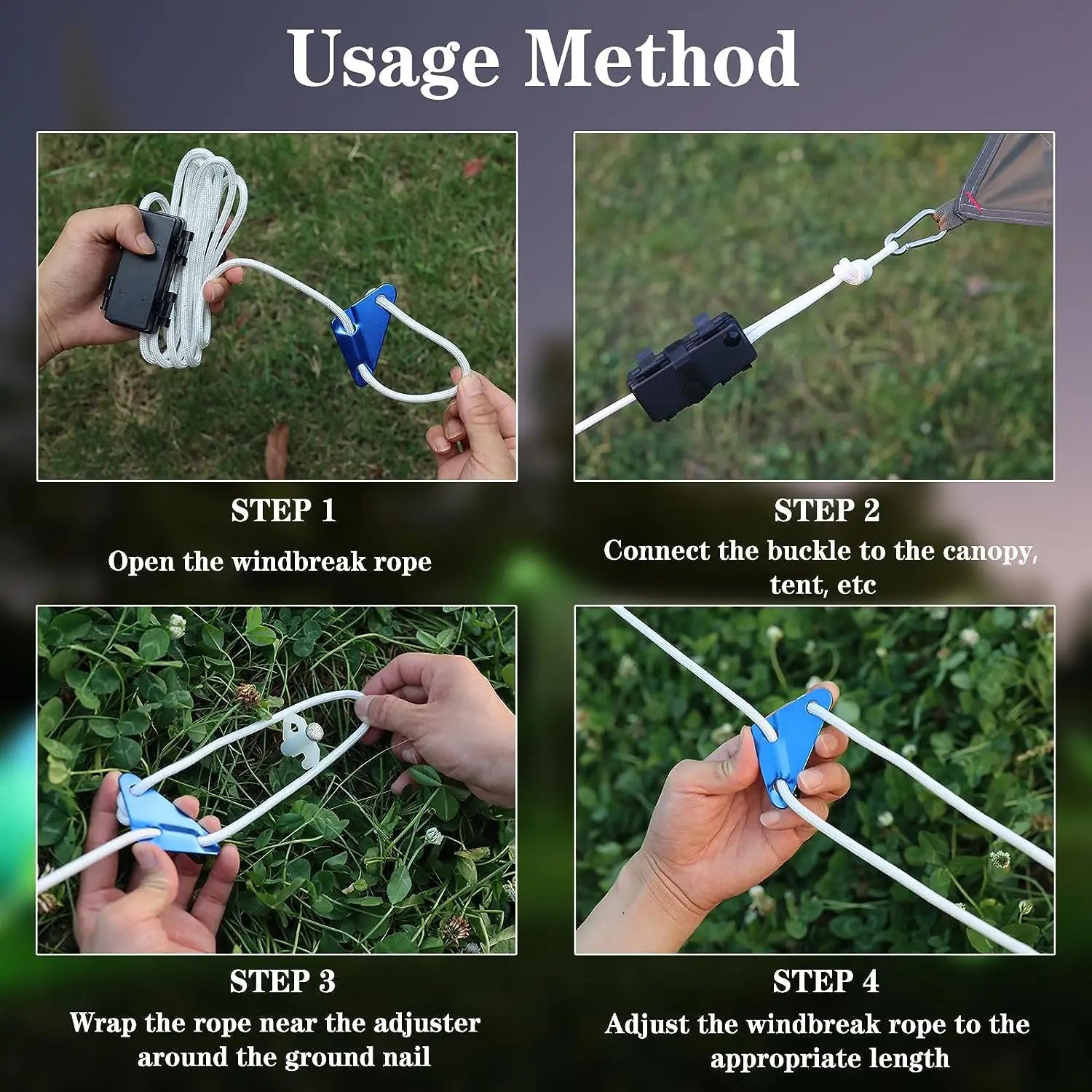 Usage Method

STEP 1

Open the windbreak rope

STEP 2

Connect the buckle to the canopy, tent, etc

STEP 3

Wrap the rope near the adjuster around the ground nail

STEP 4

Adjust the windbreak rope to the appropriate length