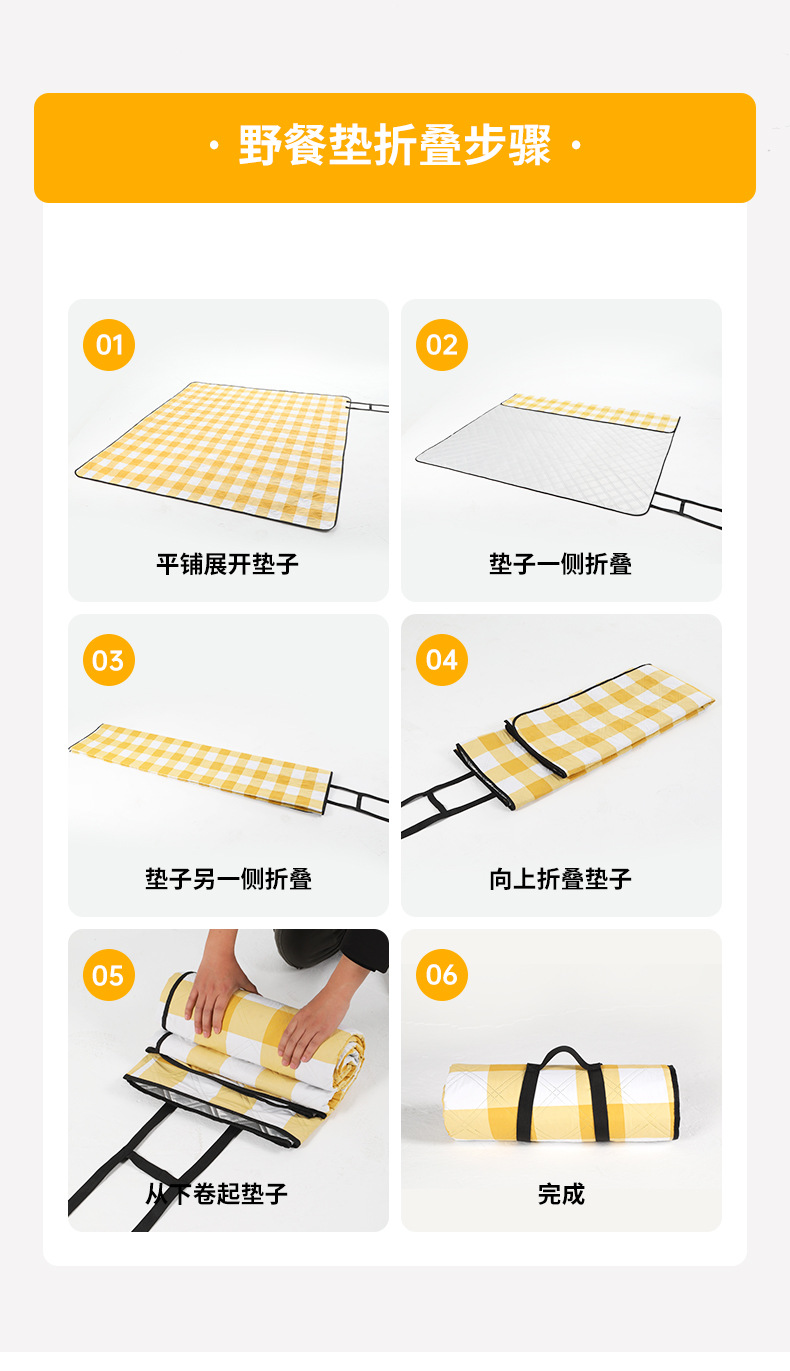 · 野餐垫折叠步骤 ·

01
平铺展开垫子

02
垫子一侧折叠

03
垫子另一侧折叠

04
向上折叠垫子

05
从下卷起垫子

06
完成