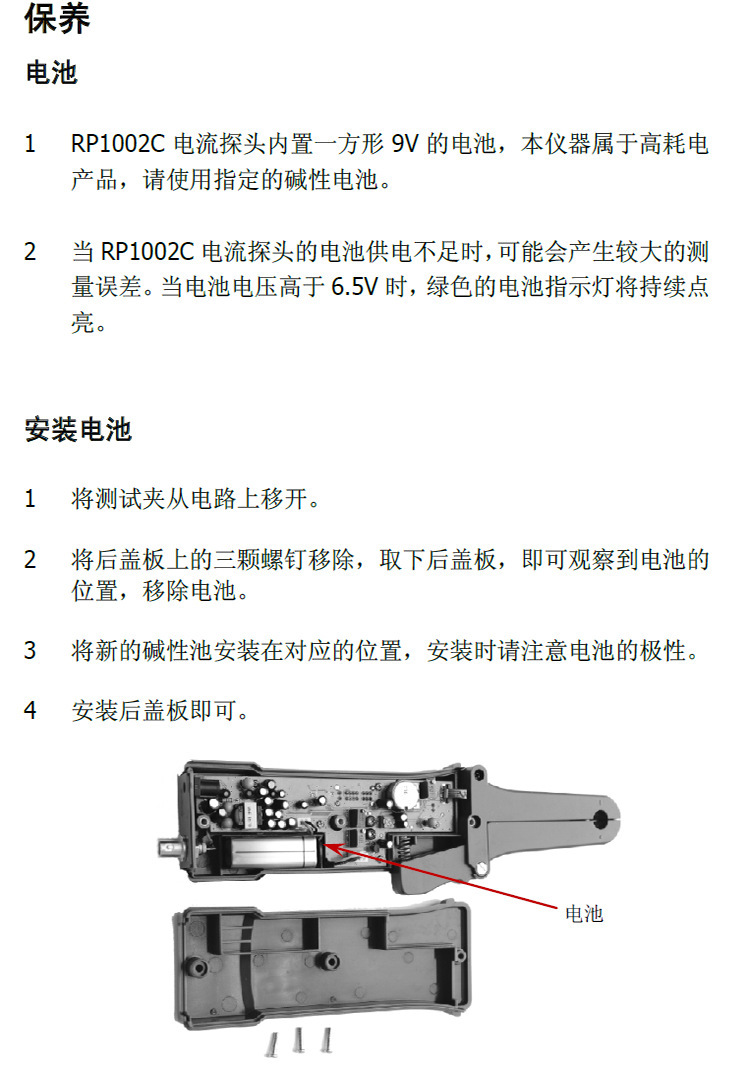 保养

电池

1 RP1002C 电流探头内置一方形 9V 的电池，本仪器属于高耗电产品，请使用指定的碱性电池。

2 当 RP1002C 电流探头的电池供电不足时，可能会产生较大的测量误差。当电池电压高于 6.5V 时，绿色的电池指示灯将持续点亮。

安装电池

1 将测试夹从电路上移开。

2 将后盖板上的三颗螺钉移除，取下后盖板，即可观察到电池的位置，移除电池。

3 将新的碱性池安装在对应的位置，安装时请注意电池的极性。

4 安装后盖板即可。

电池