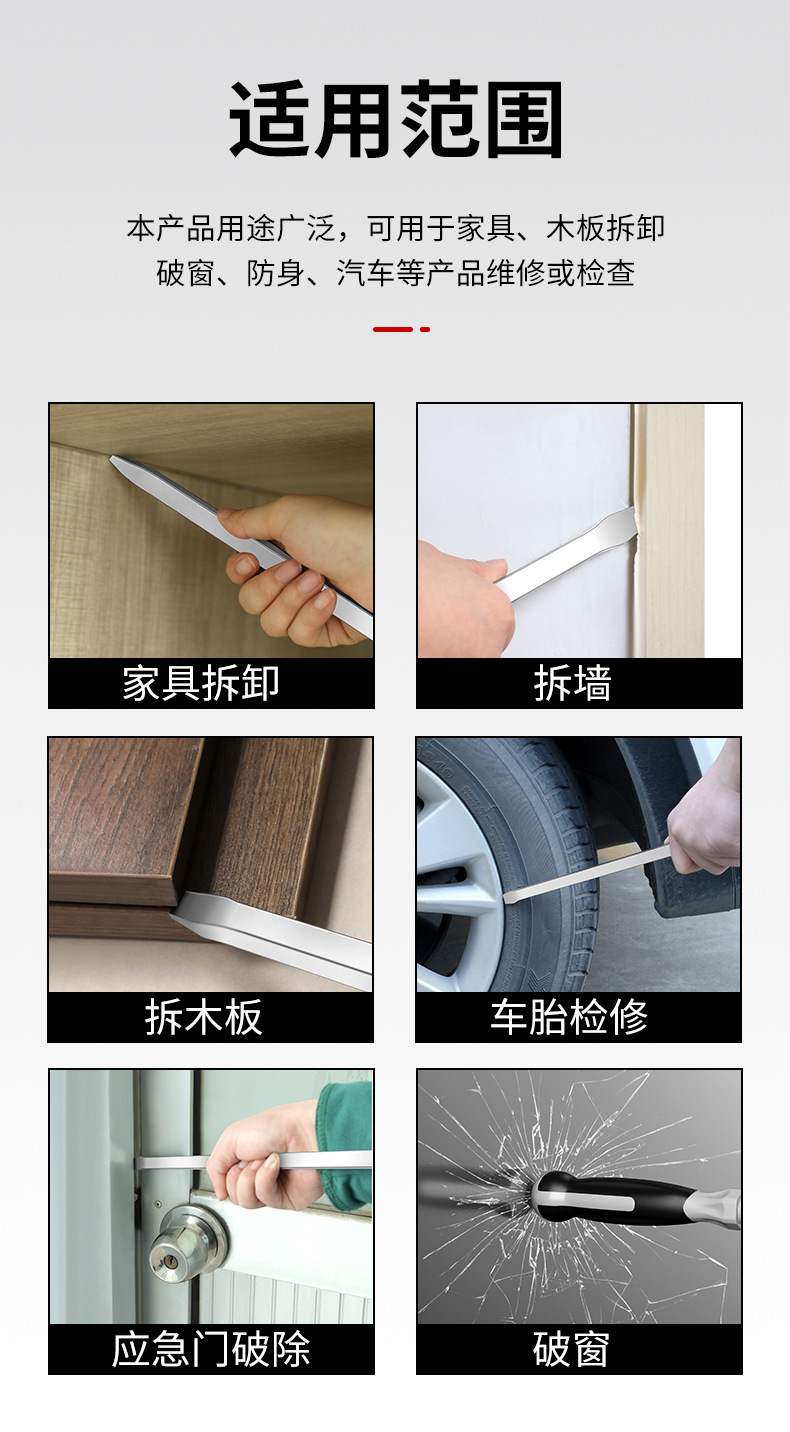 适用范围

本产品用途广泛，可用于家具、木板拆卸
破窗、防身、汽车等产品维修或检查

家具拆卸

拆墙

拆木板

车胎检修

应急门破除

破窗