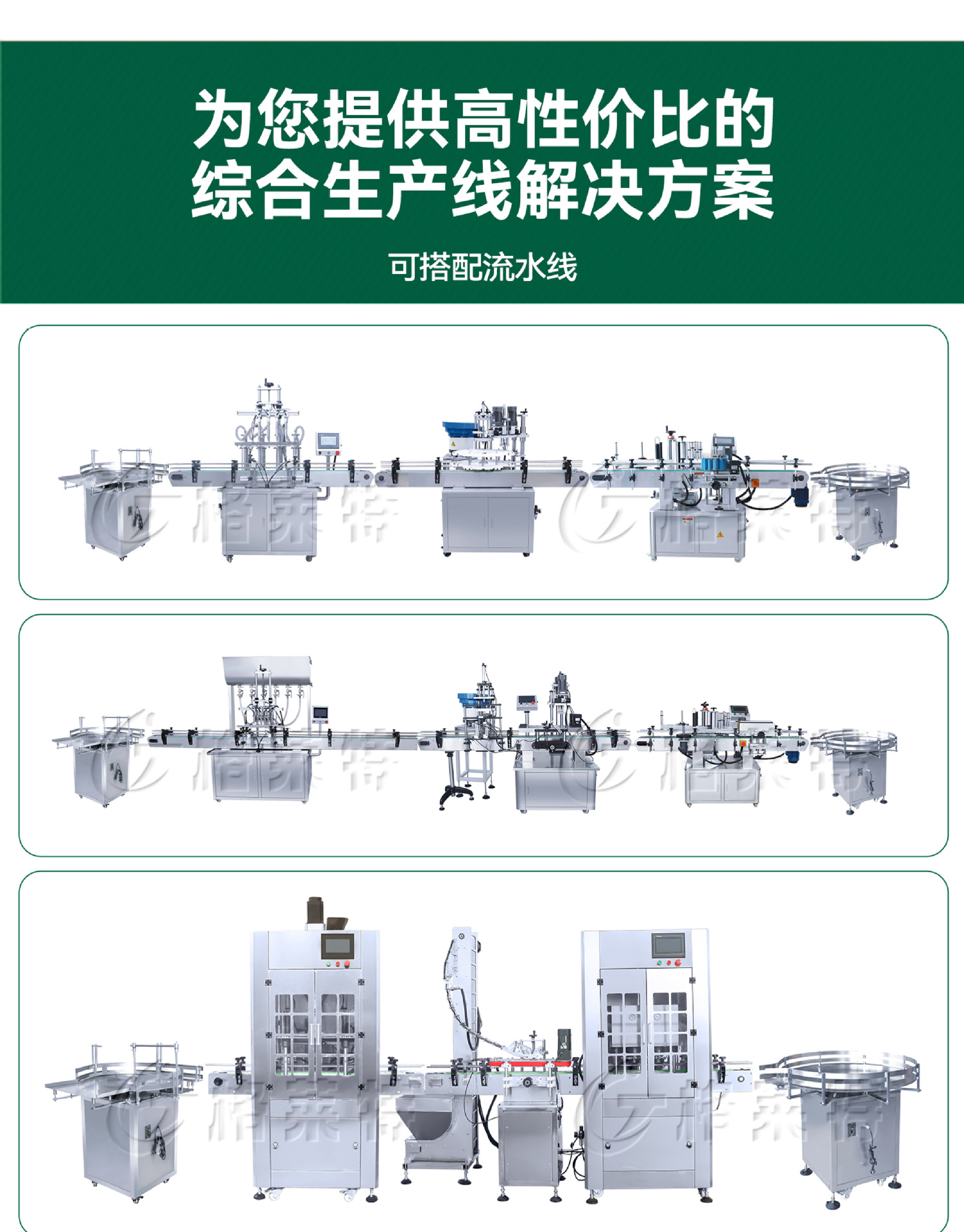 为您提供高性价比的
综合生产线解决方案

可搭配流水线

格莱特 格莱特

格莱特 格莱特

格莱特 格莱特