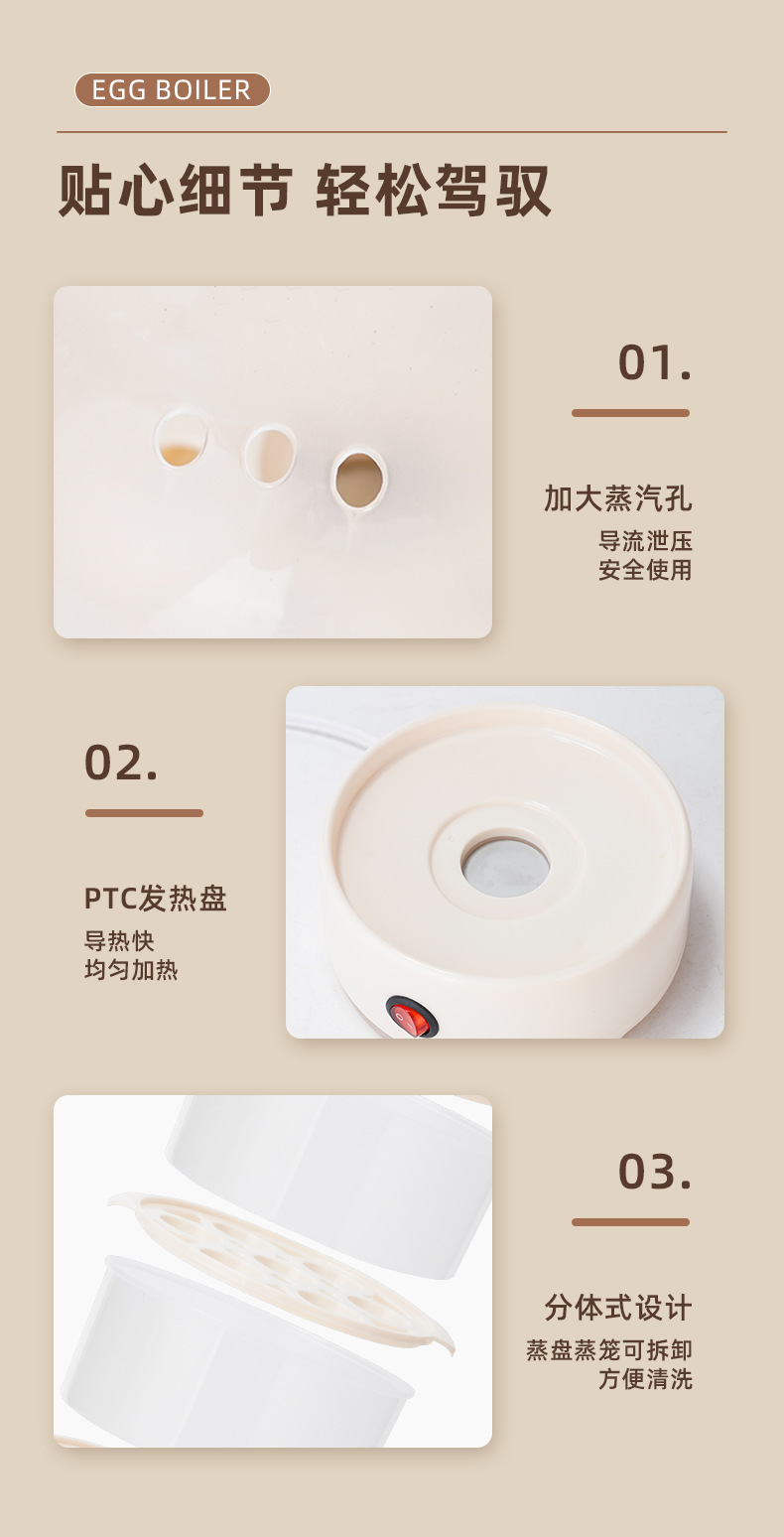 EGG BOILER

贴心细节 轻松驾驭

01.

加大蒸汽孔

导流泄压
安全使用

02.

PTC发热盘

导热快
均匀加热

03.

分体式设计

蒸盘蒸笼可拆卸
方便清洗