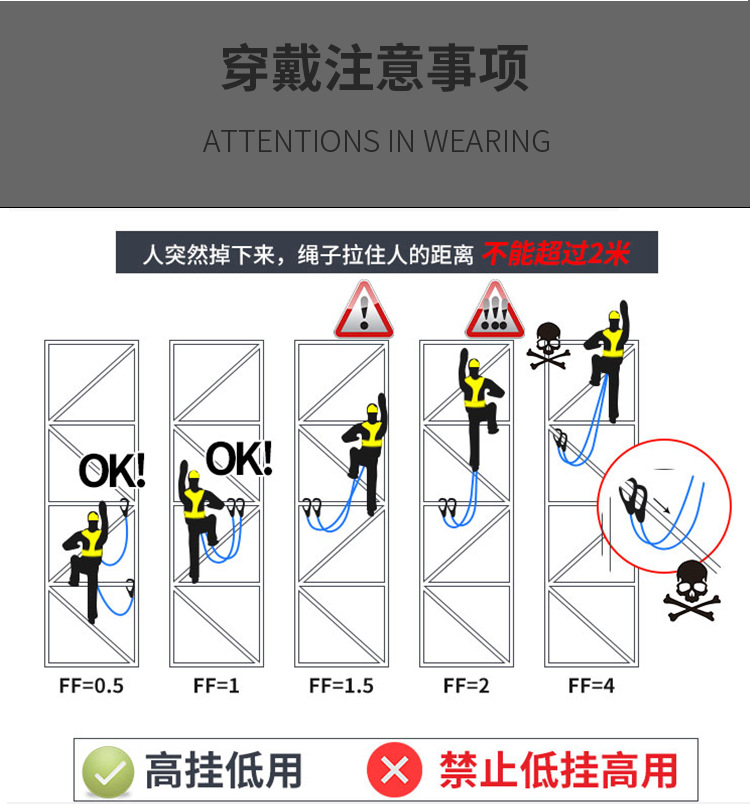 穿戴注意事项

ATTENTIONS IN WEARING

人突然掉下来，绳子拉住人的距离 不能超过2米

OK!

OK!

FF=0.5

FF=1

FF=1.5

FF=2

FF=4

高挂低用

禁止低挂高用