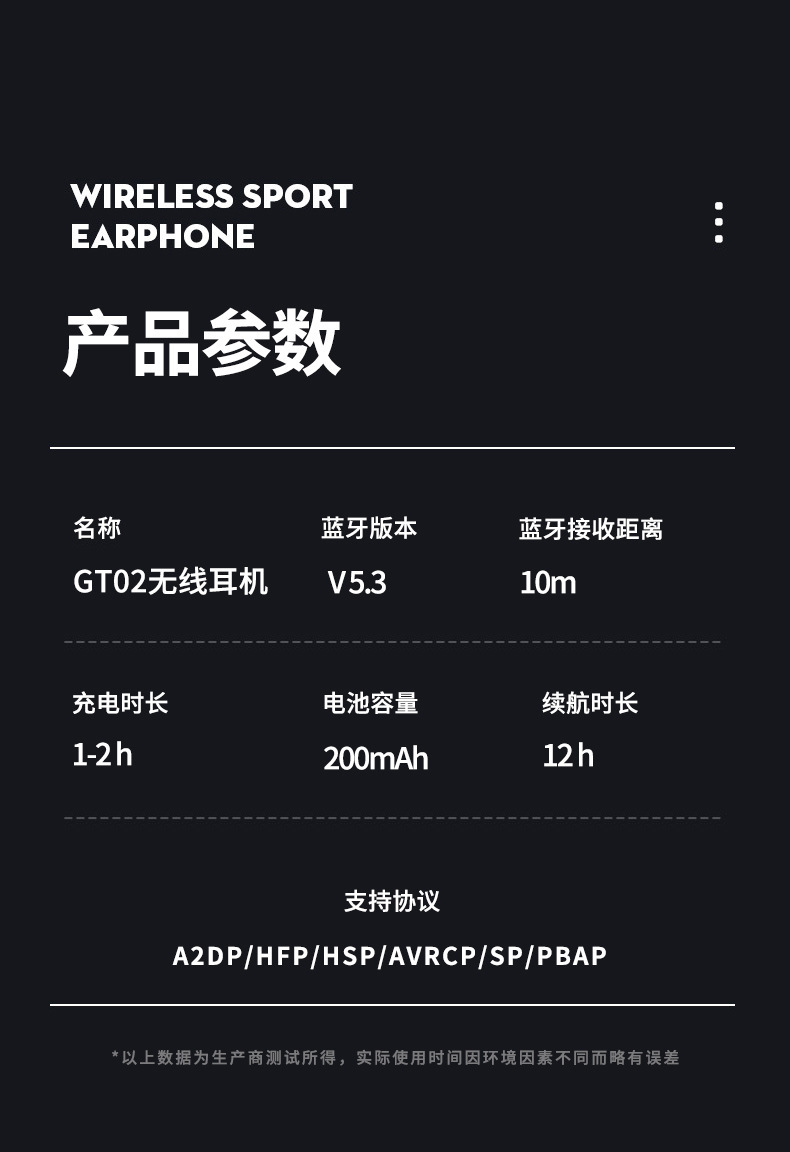 WIRELESS SPORT
EARPHONE

产品参数

名称
GT02无线耳机

蓝牙版本
V5.3

蓝牙接收距离
10m

充电时长
1-2h

电池容量
200mAh

续航时长
12h

支持协议
A2DP/HFP/HSP/AVRCP/SP/PBAP

*以上数据为生产商测试所得，实际使用时间因环境因素不同而略有误差