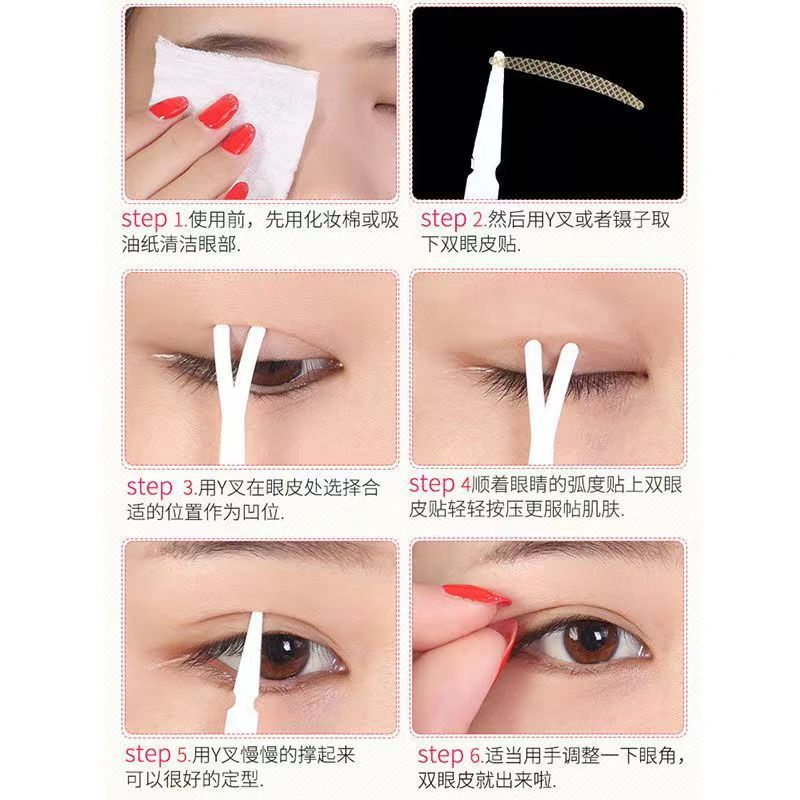 step 1.使用前，先用化妆棉或吸油纸清洁眼部.

step 2.然后用Y叉或者镊子取下双眼皮贴.

step 3.用Y叉在眼皮处选择合适的位置作为凹位.

step 4顺着眼睛的弧度贴上双眼皮贴轻轻按压更服帖肌肤.

step 5.用Y叉慢慢的撑起来可以很好的定型.

step 6.适当用手调整一下眼角，双眼皮就出来啦.